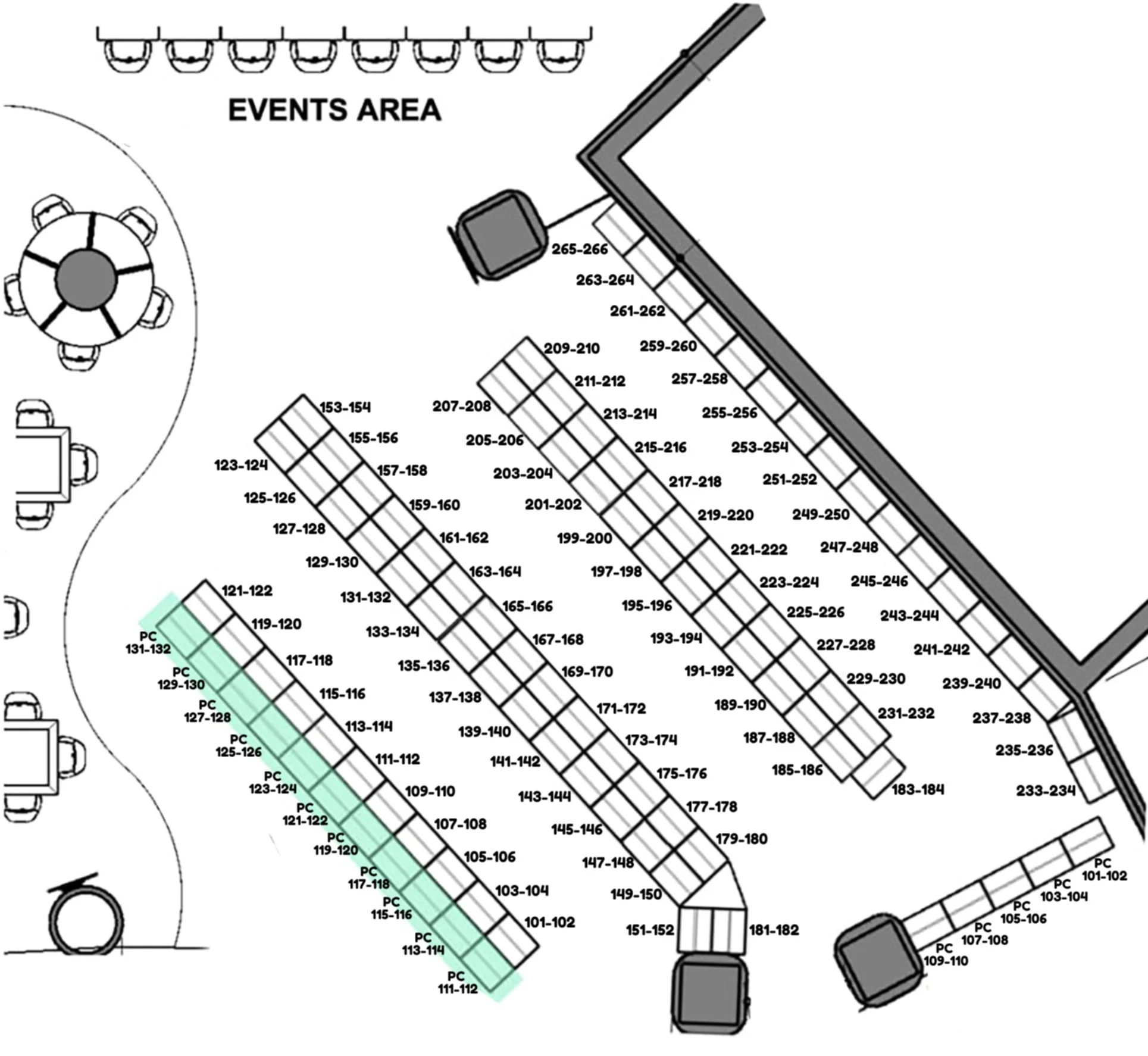 EVENTS AREA

265-266
263-264
261-262
259-260
257-258
255-256
253-254
251-252
249-250
247-248
245-246
243-244
241-242
239-240
237-238
235-236
233-234

209-210
211-212
213-214
215-216
217-218
219-220
221-222
223-224
225-226
227-228
229-230
231-232
183-184

207-208
205-206
203-204
201-202
199-200
197-198
195-196
193-194
191-192
189-190
187-188
185-186

153-154
155-156
157-158
159-160
161-162
163-164
165-166
167-168
169-170
171-172
173-174
175-176
177-178
179-180
181-182

123-124
125-126
127-128
129-130
131-132
133-134
135-136
137-138
139-140
141-142
143-144
145-146
147-148
149-150
151-152

121-122
119-120
117-118
115-116
113-114
111-112
109-110
107-108
105-106
103-104
101-102

PC 131-132
PC 129-130
PC 127-128
PC 125-126
PC 123-124
PC 121-122
PC 119-120
PC 117-118
PC 115-116
PC 113-114
PC 111-112

PC 101-102
PC 103-104
PC 105-106
PC 107-108
PC 109-110