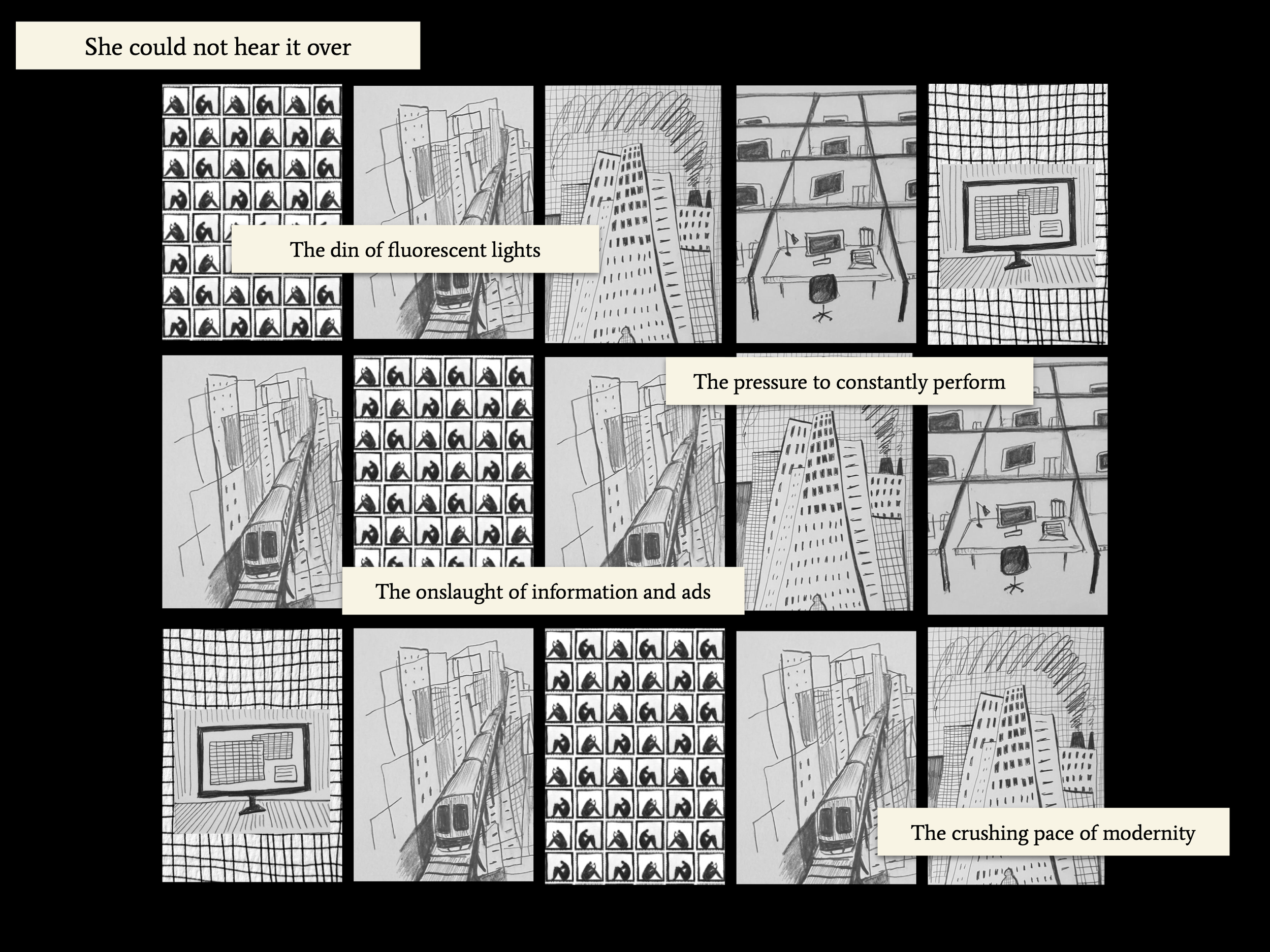 She could not hear it over

The din of fluorescent lights

The pressure to constantly perform

The onslaught of information and ads

The crushing pace of modernity