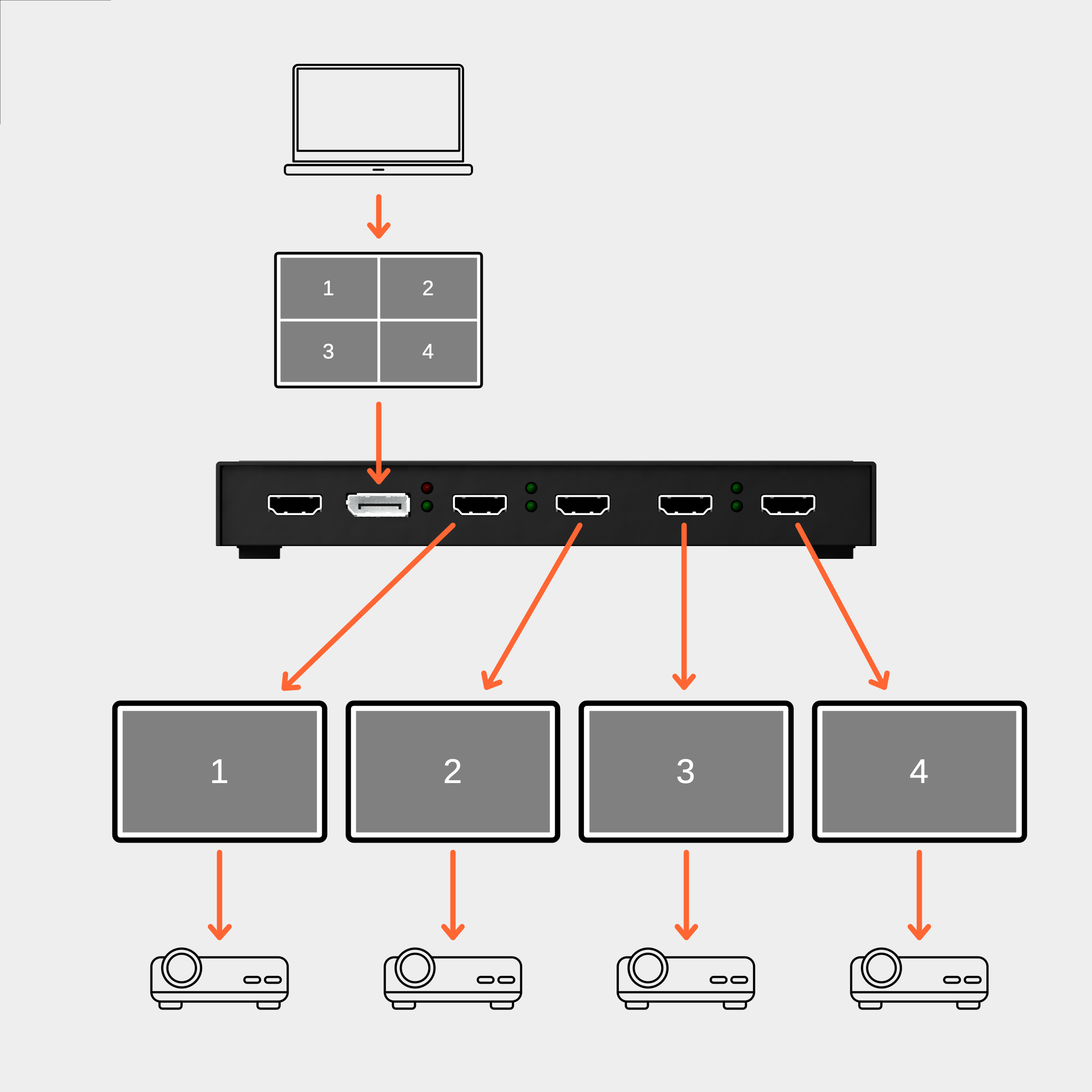 1
2
3
4

1
2
3
4