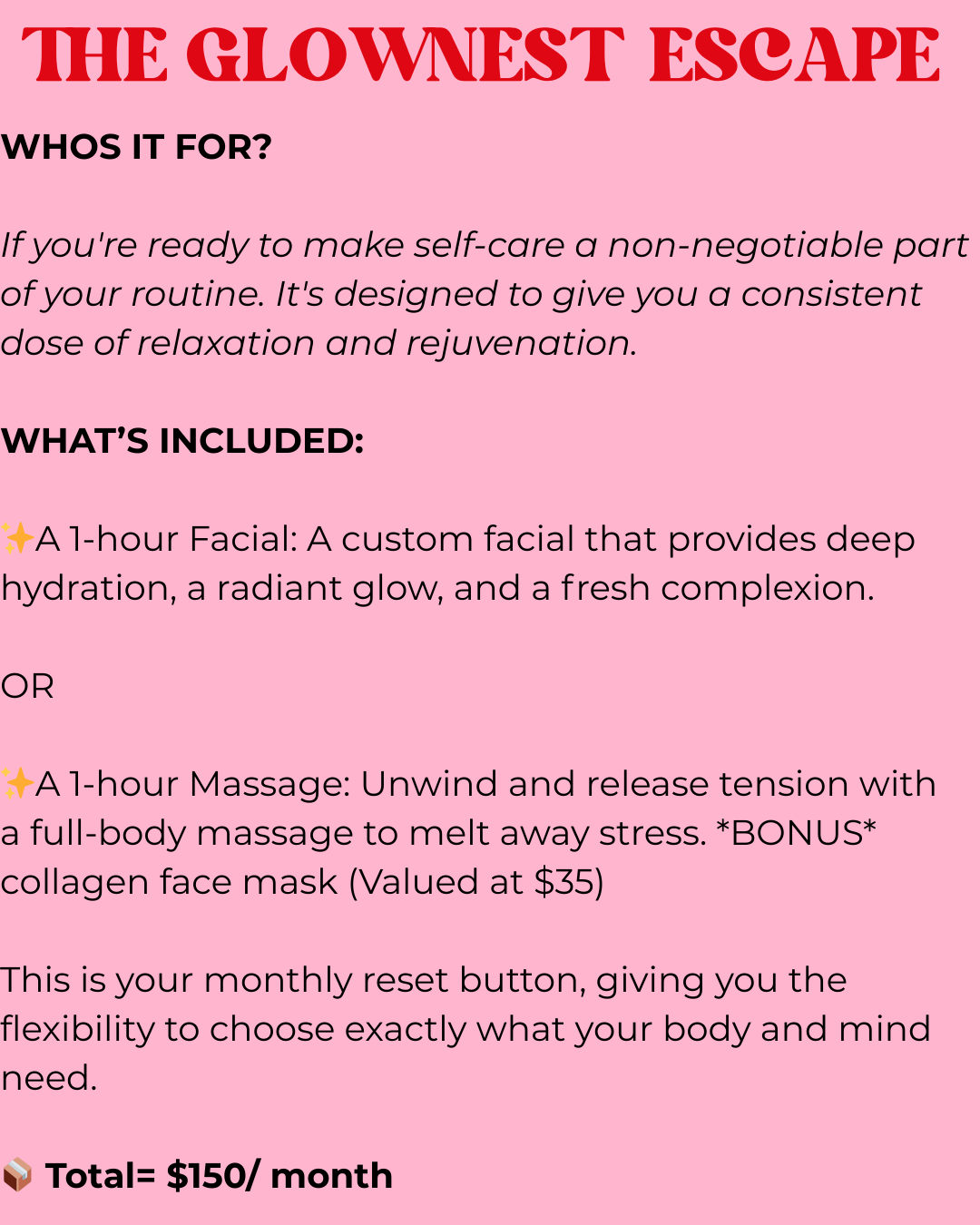 THE GLOWNEST ESCAPE

WHOS IT FOR?

If you're ready to make self-care a non-negotiable part of your routine. It's designed to give you a consistent dose of relaxation and rejuvenation.

WHAT'S INCLUDED:

✨A 1-hour Facial: A custom facial that provides deep hydration, a radiant glow, and a fresh complexion.

OR

✨A 1-hour Massage: Unwind and release tension with a full-body massage to melt away stress. *BONUS* collagen face mask (Valued at $35)

This is your monthly reset button, giving you the flexibility to choose exactly what your body and mind need.

📦 Total= $150/ month