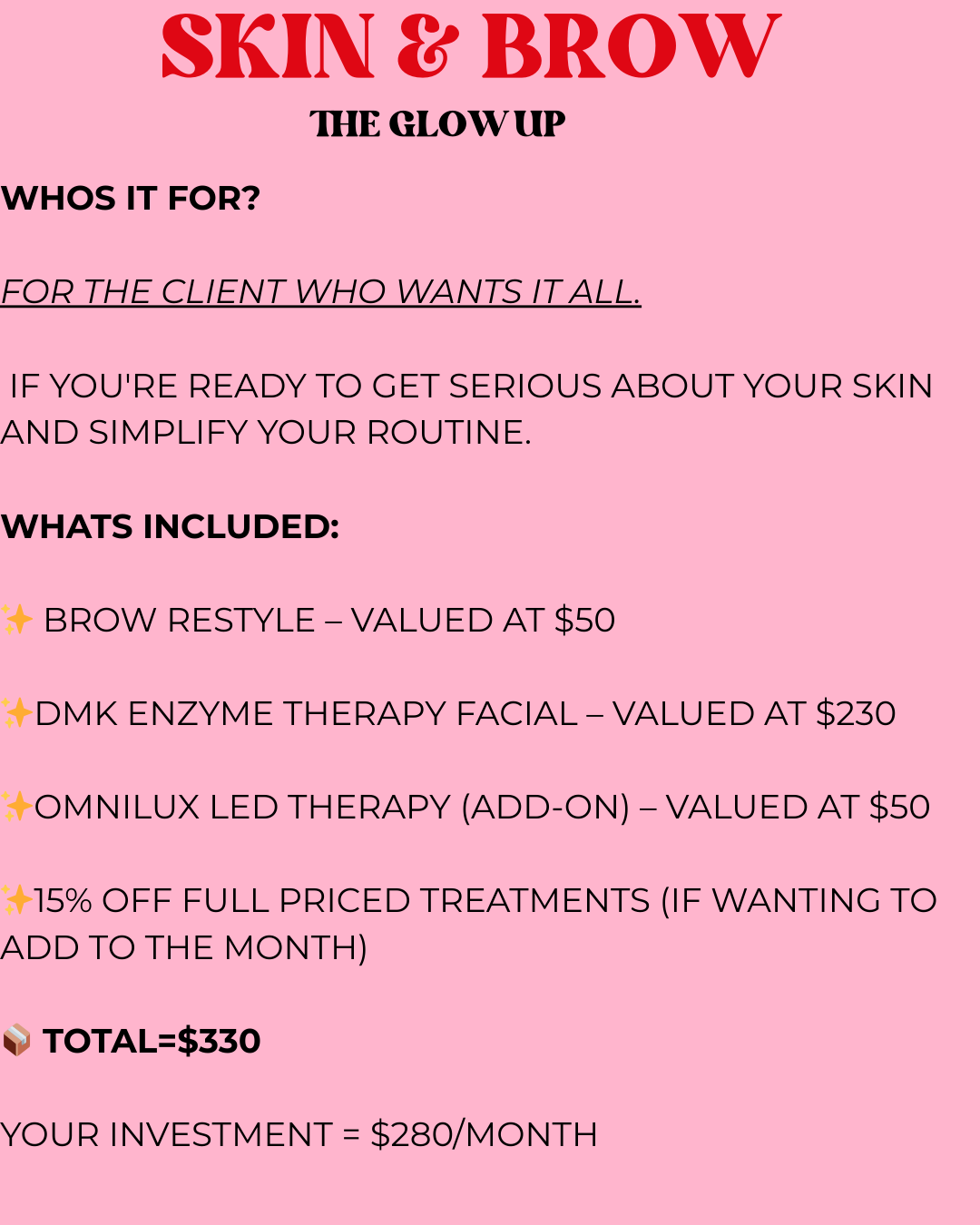 SKIN & BROW

THE GLOW UP

WHOS IT FOR?

FOR THE CLIENT WHO WANTS IT ALL.

IF YOU'RE READY TO GET SERIOUS ABOUT YOUR SKIN AND SIMPLIFY YOUR ROUTINE.

WHATS INCLUDED:

✨ BROW RESTYLE – VALUED AT $50

✨DMK ENZYME THERAPY FACIAL – VALUED AT $230

✨OMNILUX LED THERAPY (ADD-ON) – VALUED AT $50

✨15% OFF FULL PRICED TREATMENTS (IF WANTING TO ADD TO THE MONTH)

📦 TOTAL=$330

YOUR INVESTMENT = $280/MONTH