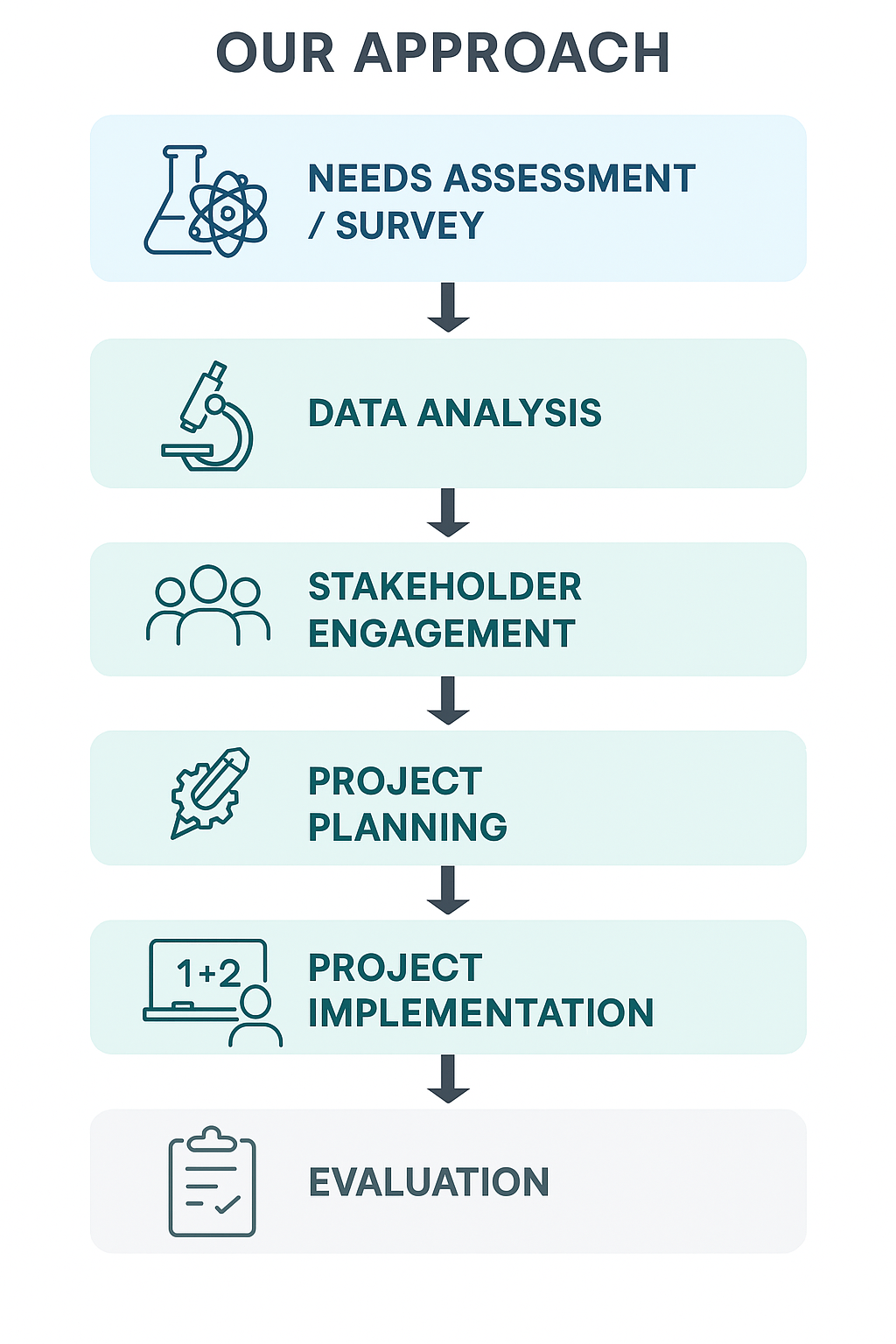 OUR APPROACH

NEEDS ASSESSMENT / SURVEY

DATA ANALYSIS

STAKEHOLDER ENGAGEMENT

PROJECT PLANNING

1+2

PROJECT IMPLEMENTATION

EVALUATION