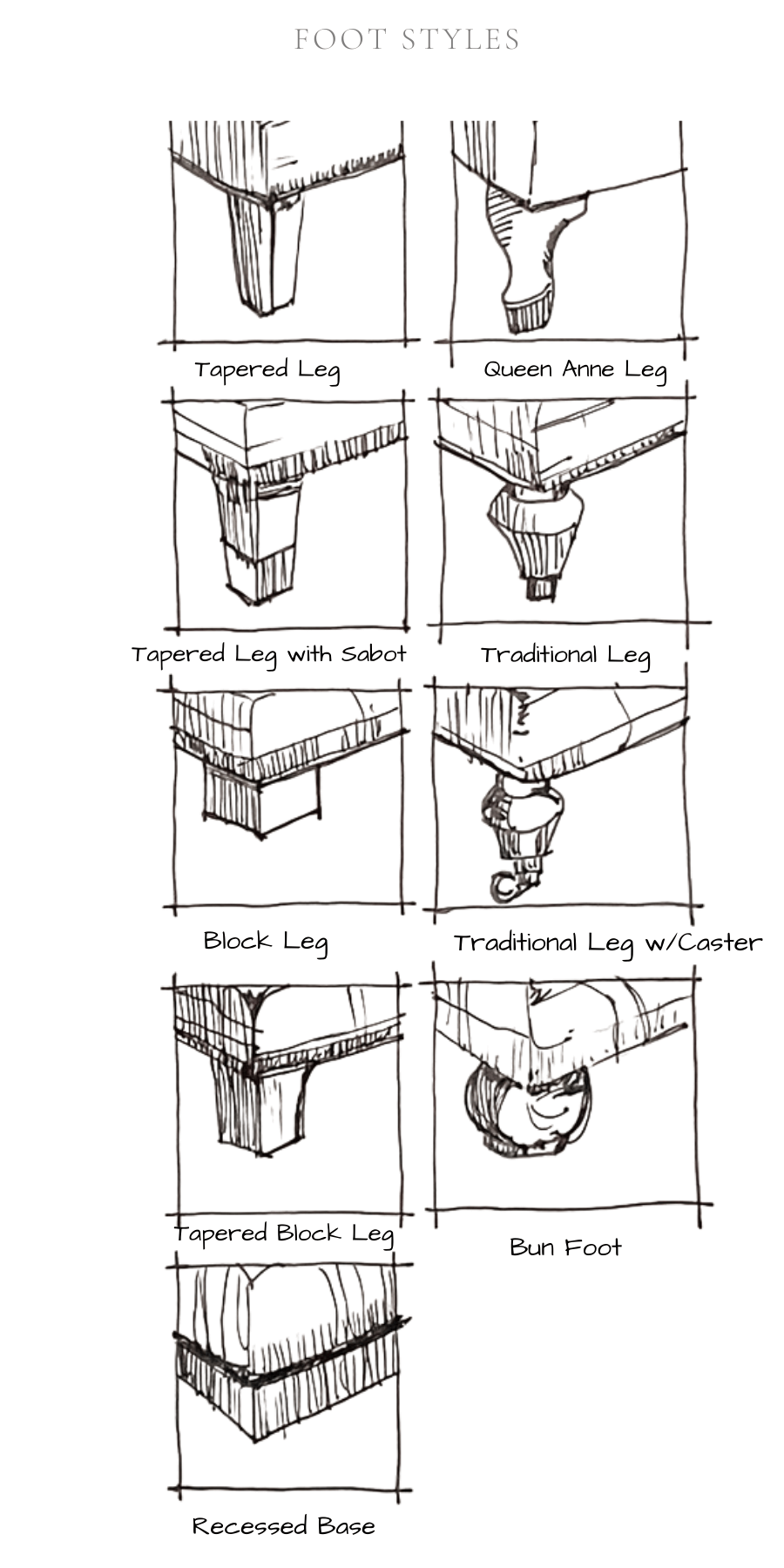 FOOT STYLES

Tapered Leg

Queen Anne Leg

Tapered Leg with Sabot

Traditional Leg

Block Leg

Traditional Leg w/Caster

Tapered Block Leg

Bun Foot

Recessed Base