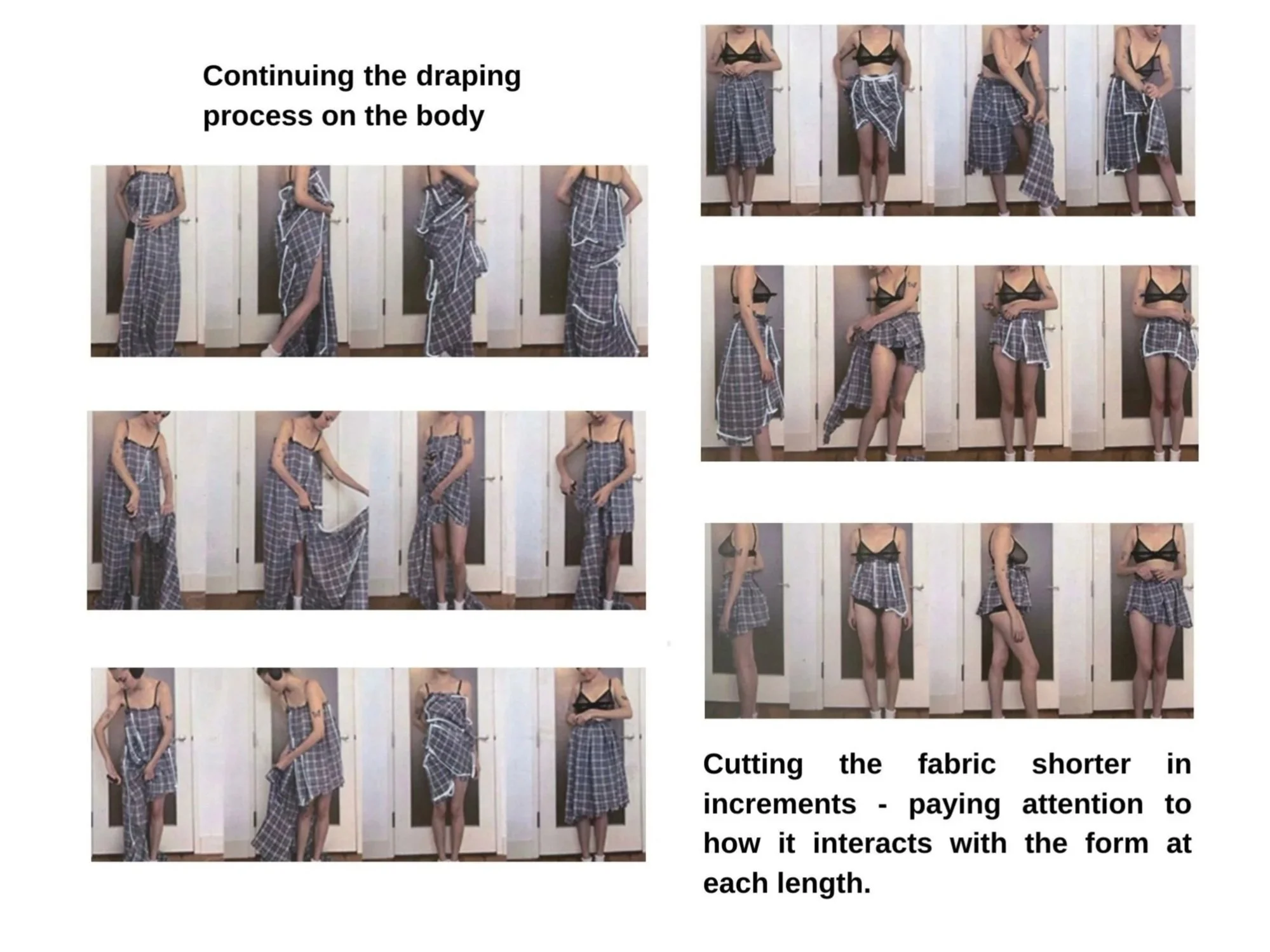 Continuing the draping process on the body

Cutting the fabric shorter in increments - paying attention to how it interacts with the form at each length.