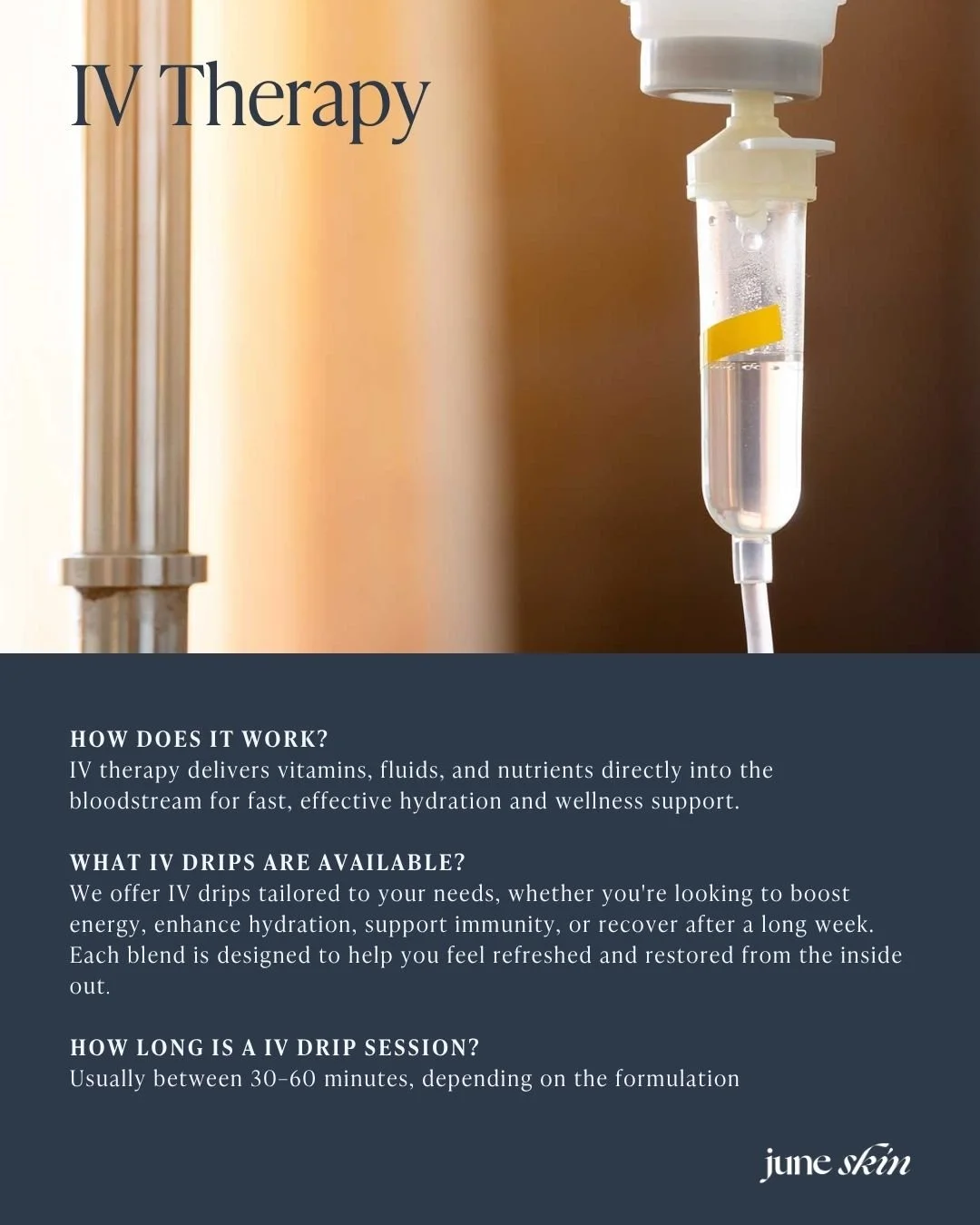 IV Therapy

HOW DOES IT WORK?
IV therapy delivers vitamins, fluids, and nutrients directly into the bloodstream for fast, effective hydration and wellness support.

WHAT IV DRIPS ARE AVAILABLE?
We offer IV drips tailored to your needs, whether you're looking to boost energy, enhance hydration, support immunity, or recover after a long week. Each blend is designed to help you feel refreshed and restored from the inside out.

HOW LONG IS A IV DRIP SESSION?
Usually between 30-60 minutes, depending on the formulation

june skin