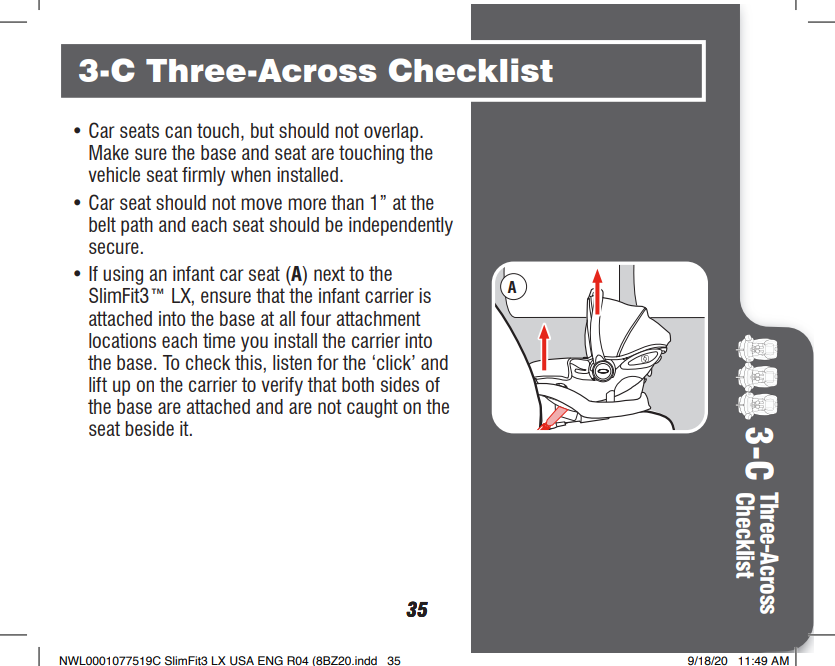 3-C Three-Across Checklist

• Car seats can touch, but should not overlap. Make sure the base and seat are touching the vehicle seat firmly when installed.

• Car seat should not move more than 1” at the belt path and each seat should be independently secure.

• If using an infant car seat (**A**) next to the SlimFit3™ LX, ensure that the infant carrier is attached into the base at all four attachment locations each time you install the carrier into the base. To check this, listen for the ‘click’ and lift up on the carrier to verify that both sides of the base are attached and are not caught on the seat beside it.

A

3-C Three-Across Checklist

35

NWL0001077519C SlimFit3 LX USA ENG R04 (8BZ20.indd 35

9/18/20 11:49 AM