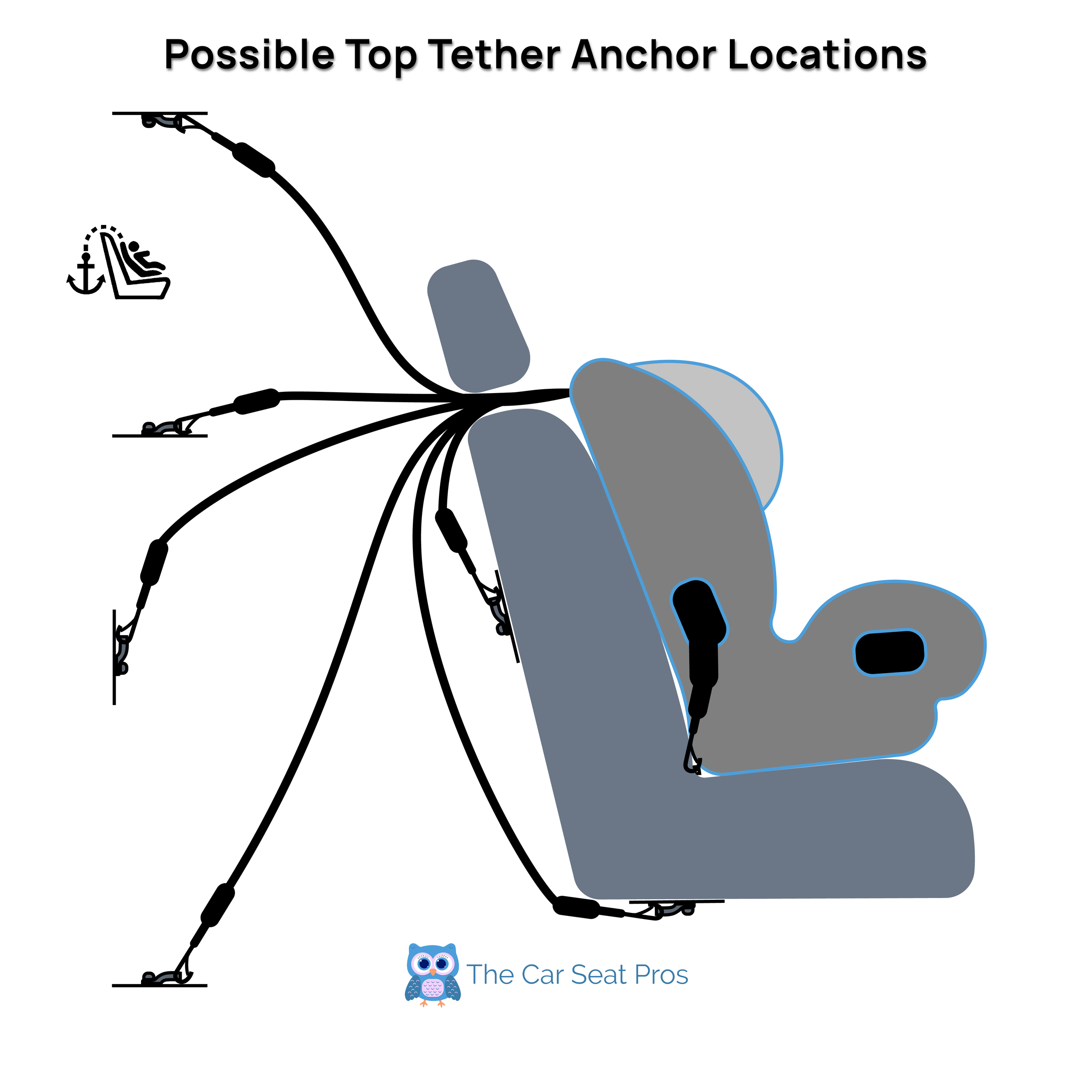 Possible Top Tether Anchor Locations

The Car Seat Pros