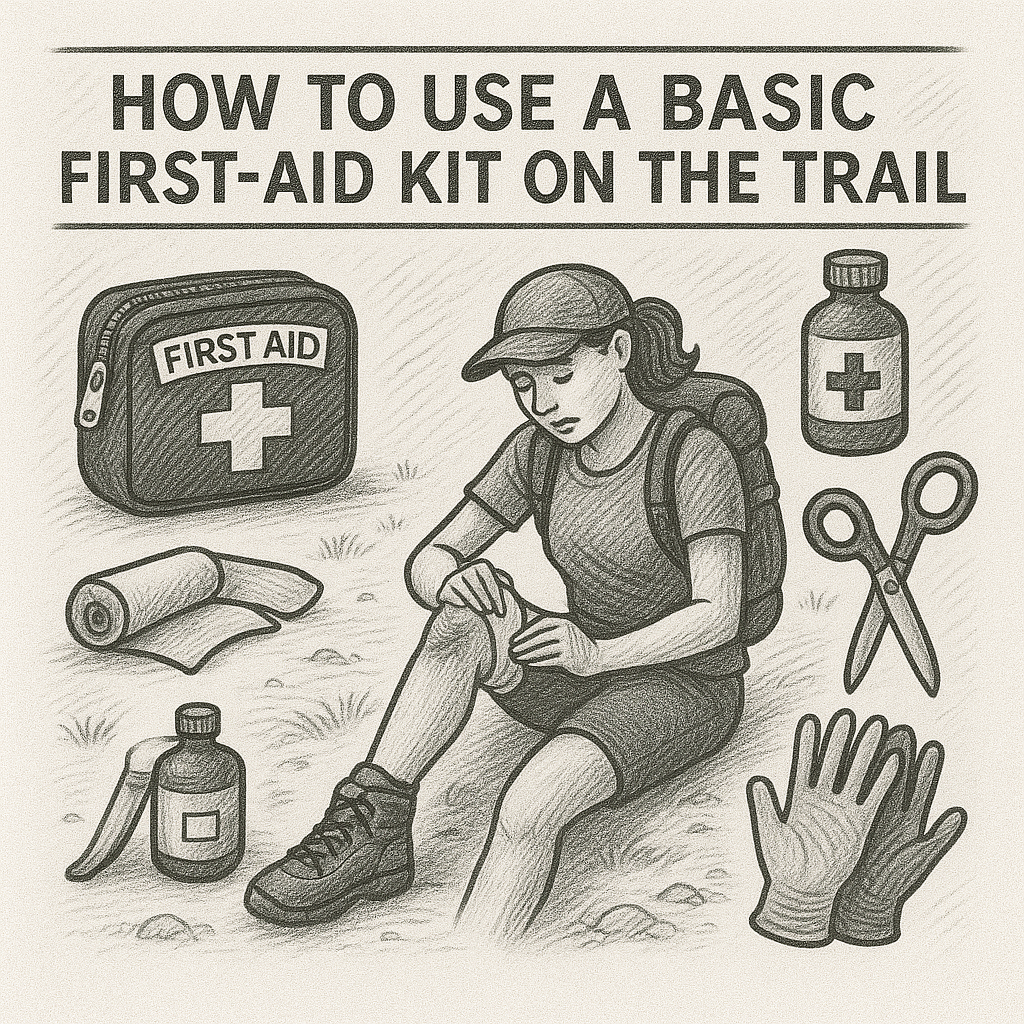 HOW TO USE A BASIC FIRST-AID KIT ON THE TRAIL

FIRST AID