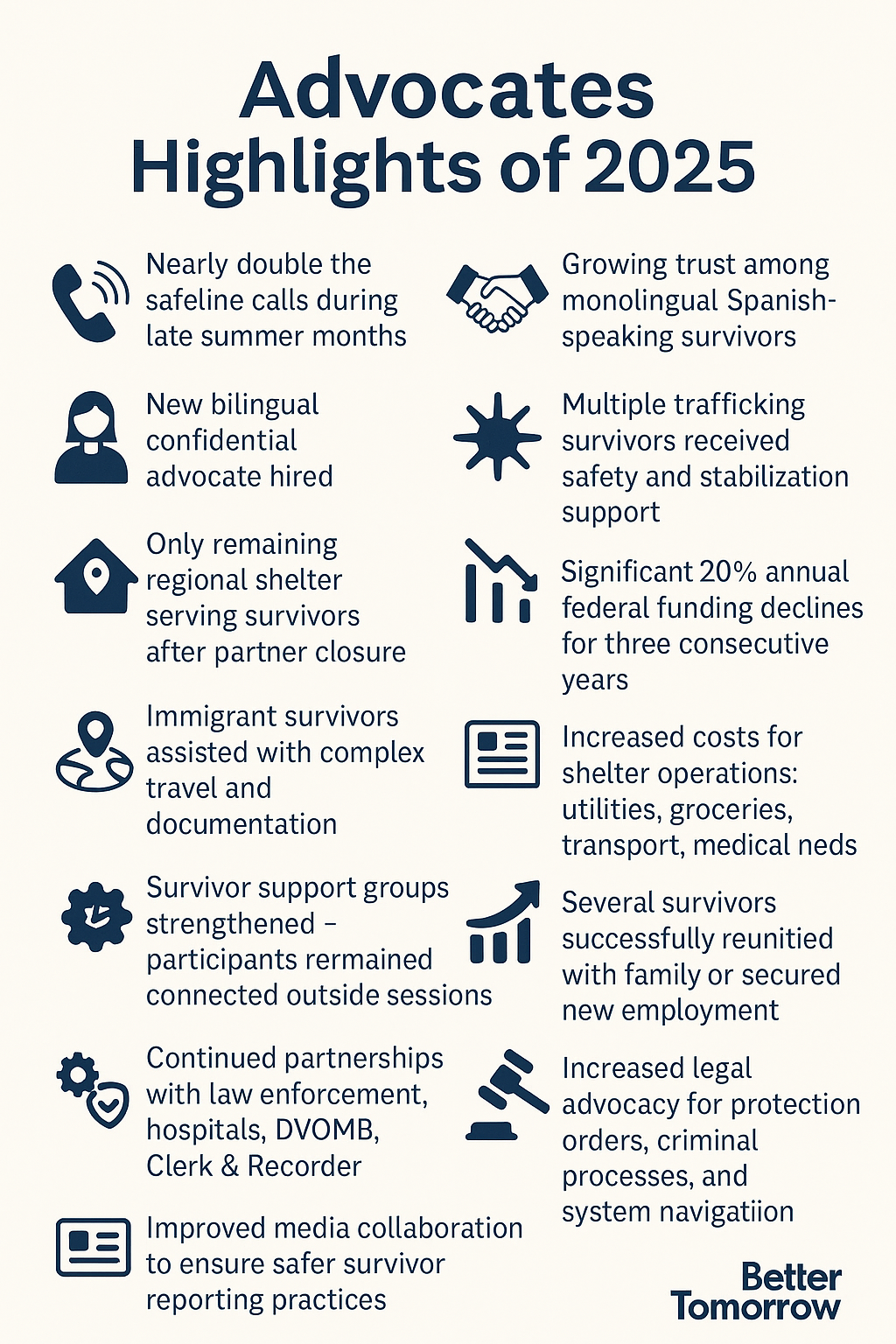 Advocates Highlights of 2025

Nearly double the safeline calls during late summer months

New bilingual confidential advocate hired

Only remaining regional shelter serving survivors after partner closure

Immigrant survivors assisted with complex travel and documentation

Survivor support groups strengthened – participants rermained connected outside sessions

Continued partnerships with law enforcement, hospitals, DVOMB, Clerk & Recorder

Improved media collaboration to ensure safer survivor reporting practices

Growing trust among monolingual Spanish-speaking survivors

Multiple trafficking survivors received safety and stabilization support

Significant 20% annual federal funding declines for three consecutive years

Increased costs for shelter operations: utilities, groceries, transport, medical neds

Several survivors successfully reunitied with family or secured new employment

Increased legal advocacy for protection orders, criminal processes, and system navigatiion

Better Tomorrow