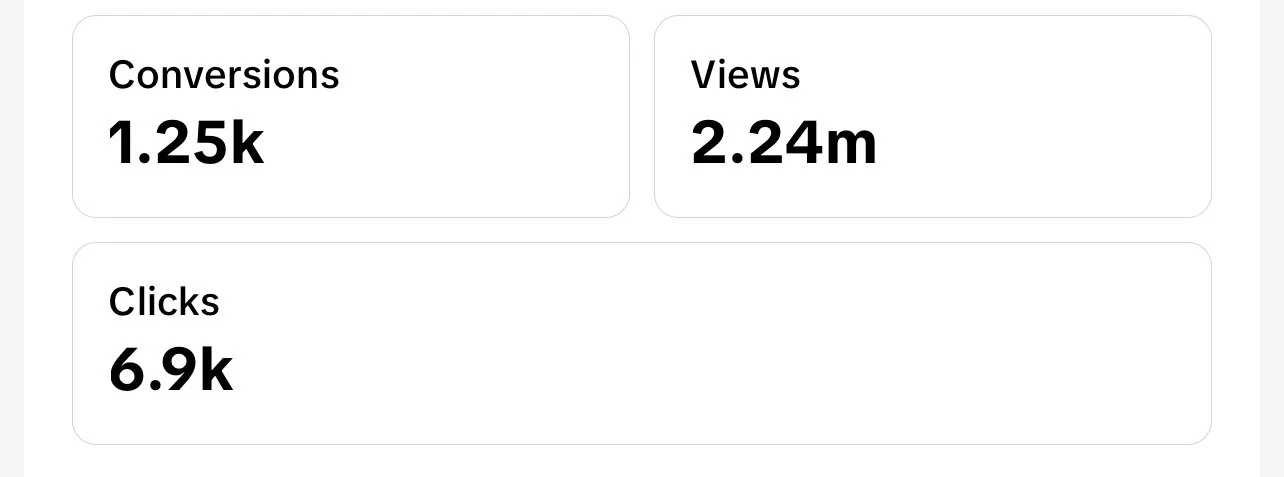 Conversions
1.25k

Views
2.24m

Clicks
6.9k