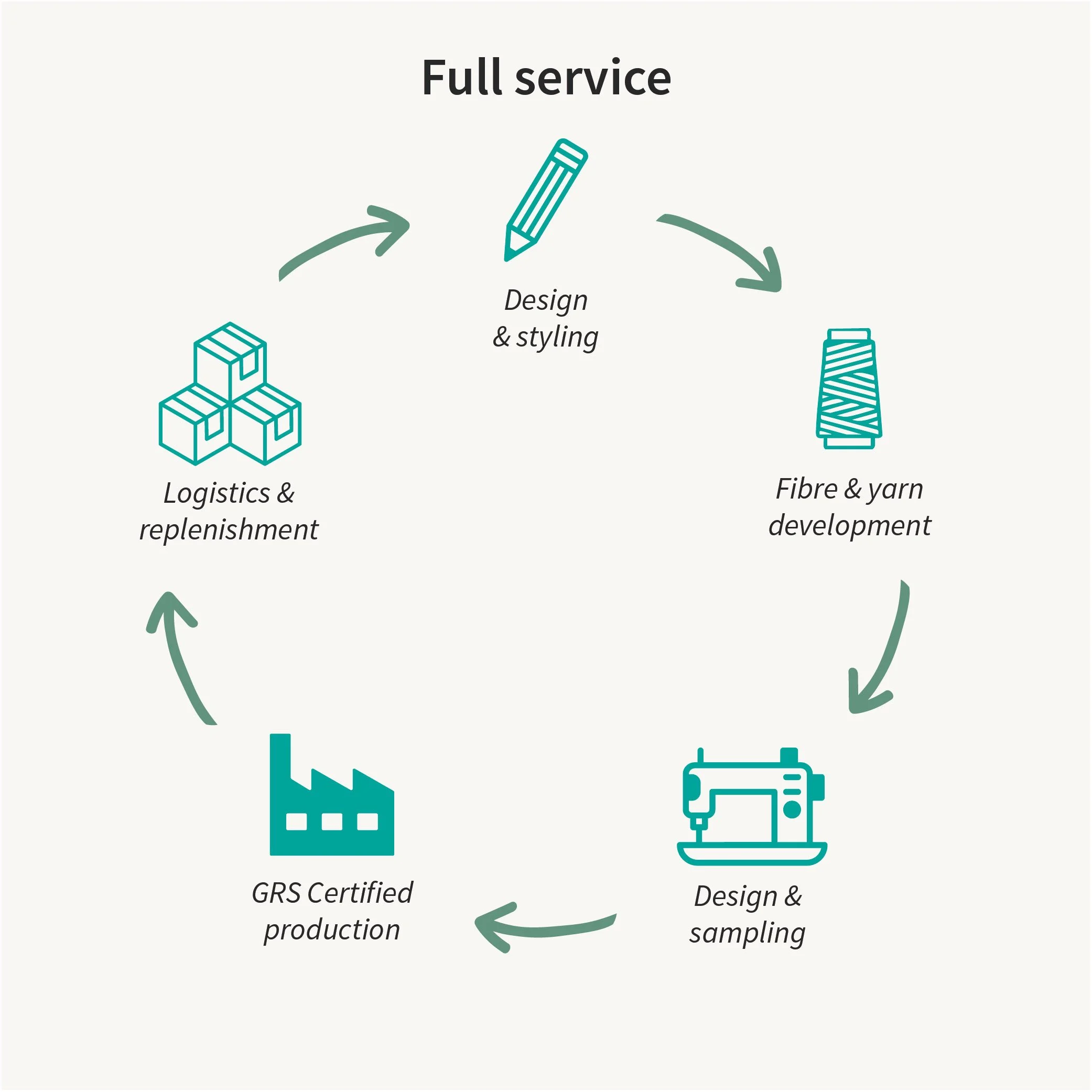 Full service

Design & styling

Fibre & yarn development

Design & sampling

GRS Certified production

Logistics & replenishment