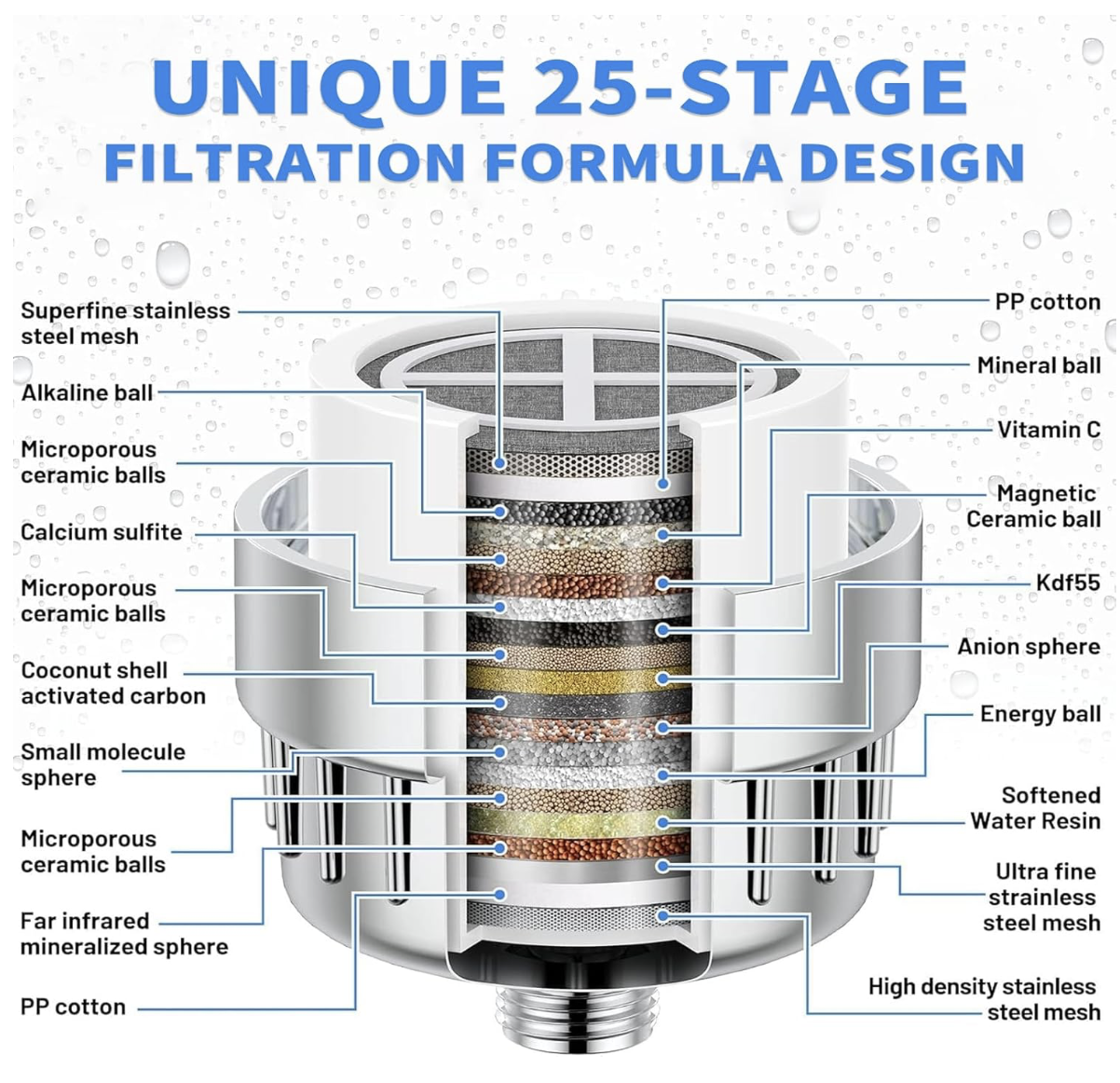 UNIQUE 25-STAGE
FILTRATION FORMULA DESIGN

Superfine stainless steel mesh

Alkaline ball

Microporous ceramic balls

Calcium sulfite

Microporous ceramic balls

Coconut shell activated carbon

Small molecule sphere

Microporous ceramic balls

Far infrared mineralized sphere

PP cotton

PP cotton

Mineral ball

Vitamin C

Magnetic Ceramic ball

Kdf55

Anion sphere

Energy ball

Softened Water Resin

Ultra fine strainless steel mesh

High density stainless steel mesh