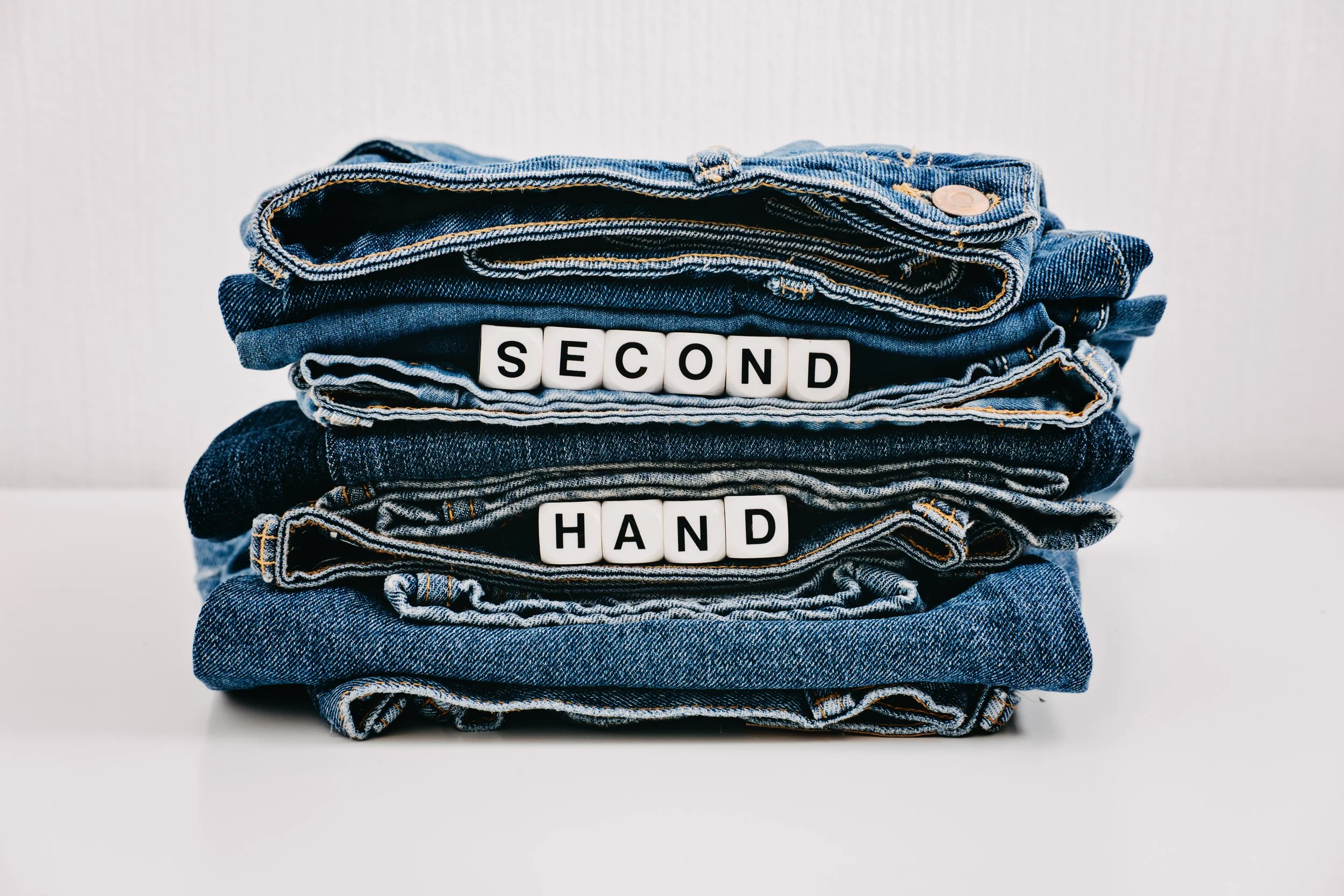 SECOND

HAND