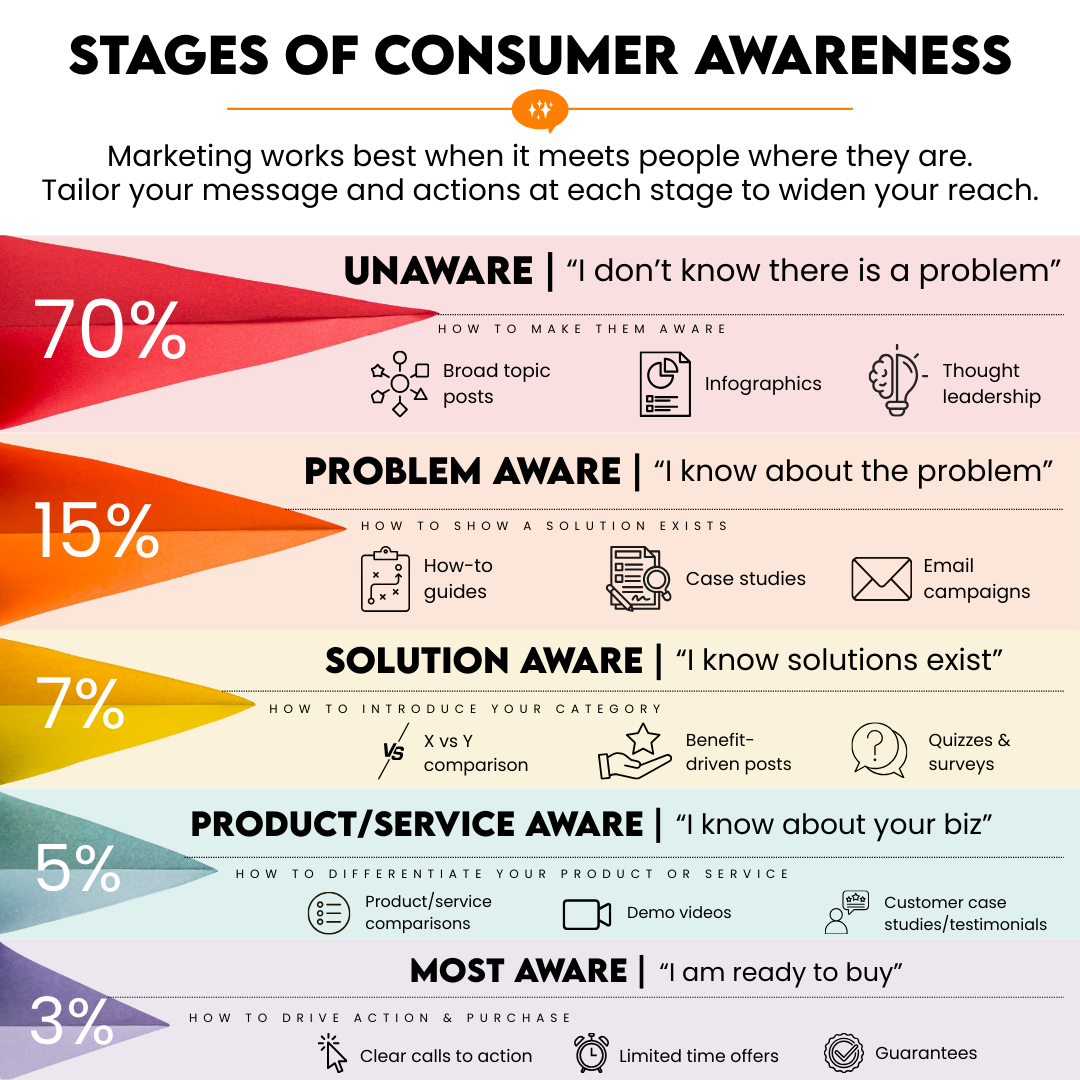 STAGES OF CONSUMER AWARENESS

Marketing works best when it meets people where they are. Tailor your message and actions at each stage to widen your reach.

70%

UNAWARE | "I don't know there is a problem"

HOW TO MAKE THEM AWARE

Broad topic posts

Infographics

Thought leadership

15%

PROBLEM AWARE | "I know about the problem"

HOW TO SHOW A SOLUTION EXISTS

How-to guides

Case studies

Email campaigns

7%

SOLUTION AWARE | "I know solutions exist"

HOW TO INTRODUCE YOUR CATEGORY

VS

X vs Y comparison

Benefit-driven posts

Quizzes & surveys

5%

PRODUCT/SERVICE AWARE | "I know about your biz"

HOW TO DIFFERENTIATE YOUR PRODUCT OR SERVICE

Product/service comparisons

Demo videos

Customer case studies/testimonials

3%

MOST AWARE | "I am ready to buy"

HOW TO DRIVE ACTION & PURCHASE

Clear calls to action

Limited time offers

Guarantees