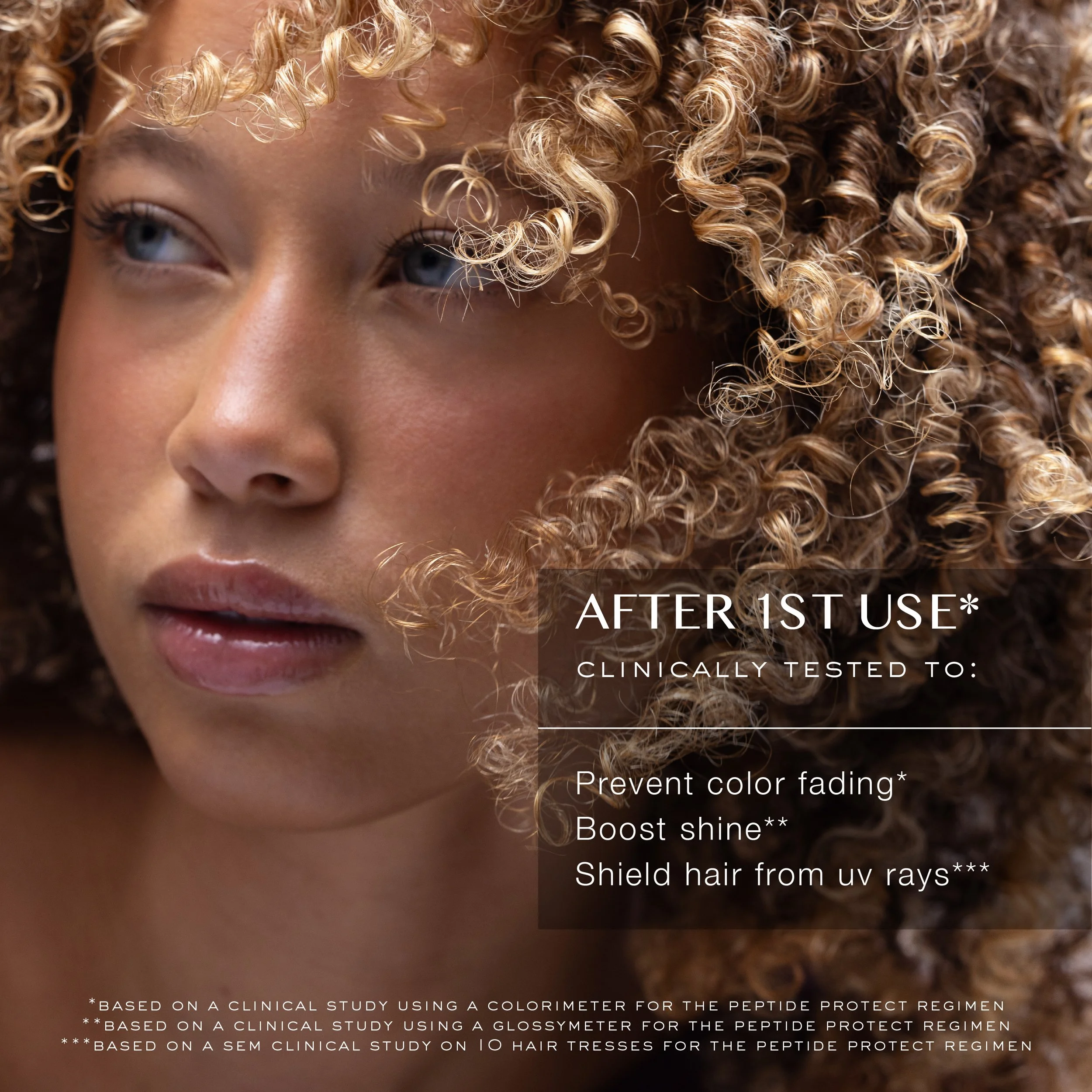 AFTER 1ST USE*
CLINICALLY TESTED TO:

Prevent color fading*
Boost shine**
Shield hair from uv rays***

*BASED ON A CLINICAL STUDY USING A COLORIMETER FOR THE PEPTIDE PROTECT REGIMEN
**BASED ON A CLINICAL STUDY USING A GLOSSYMETER FOR THE PEPTIDE PROTECT REGIMEN
***BASED ON A SEM CLINICAL STUDY ON 10 HAIR TRESSES FOR THE PEPTIDE PROTECT REGIMEN