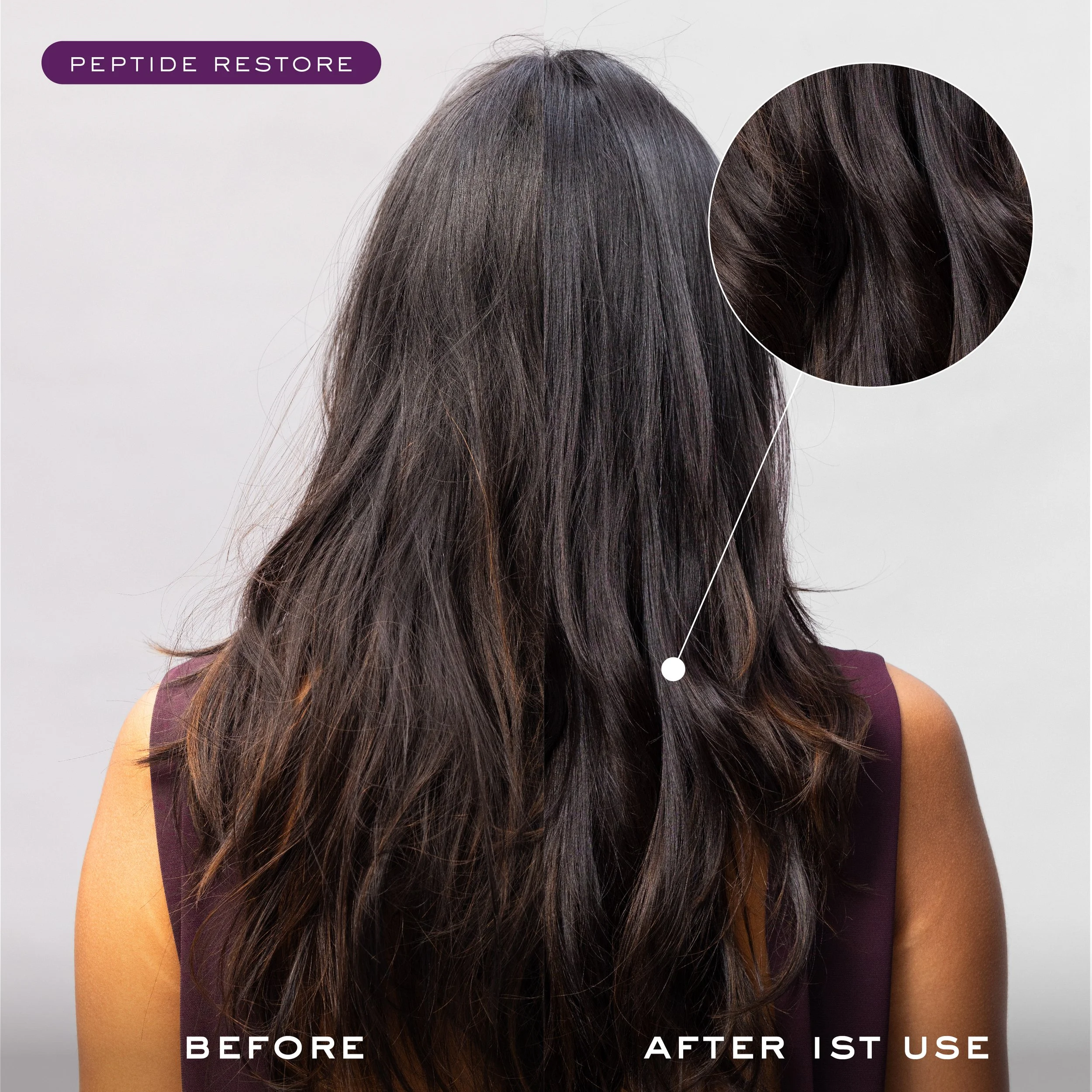 PEPTIDE RESTORE

BEFORE

AFTER 1ST USE