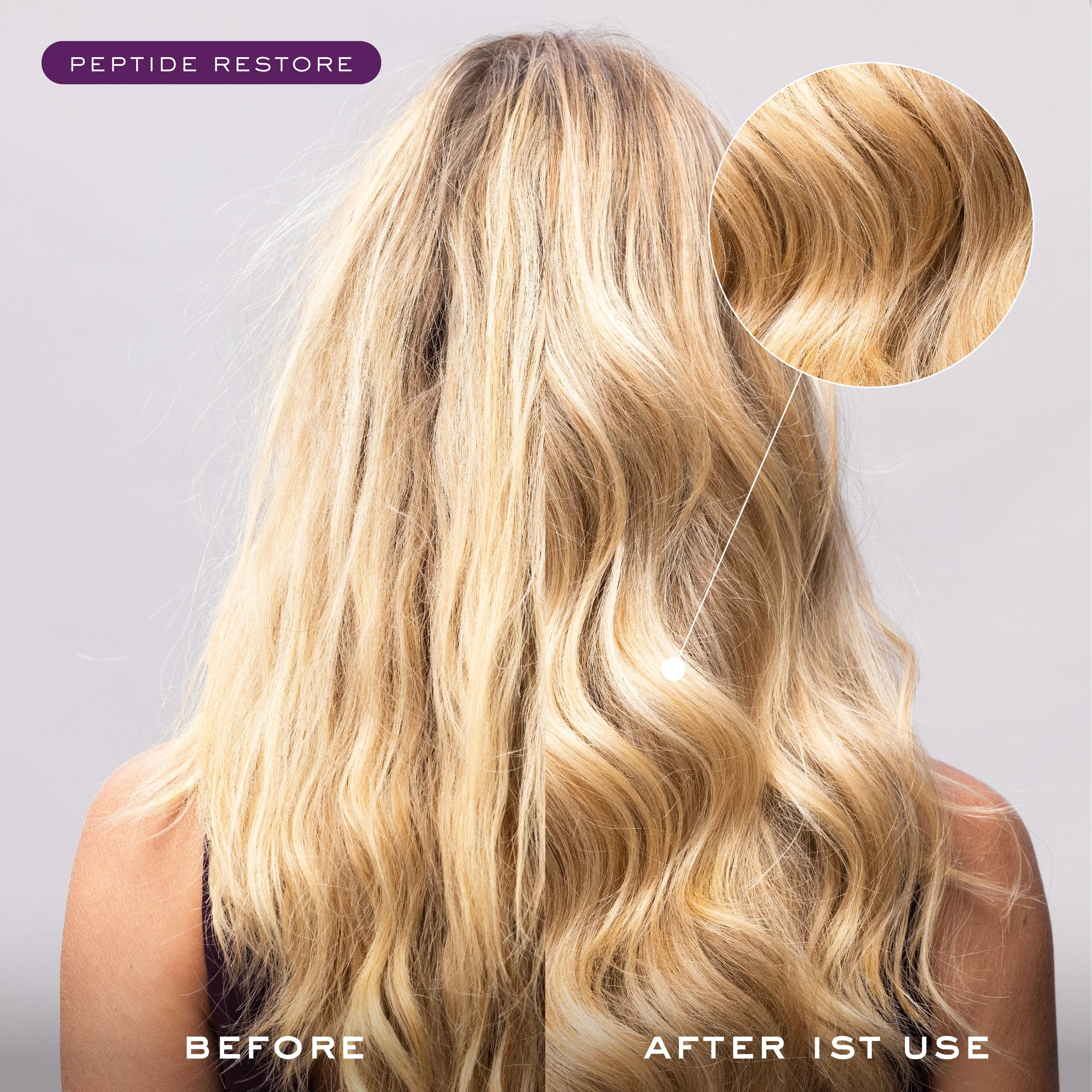 PEPTIDE RESTORE

BEFORE

AFTER 1ST USE