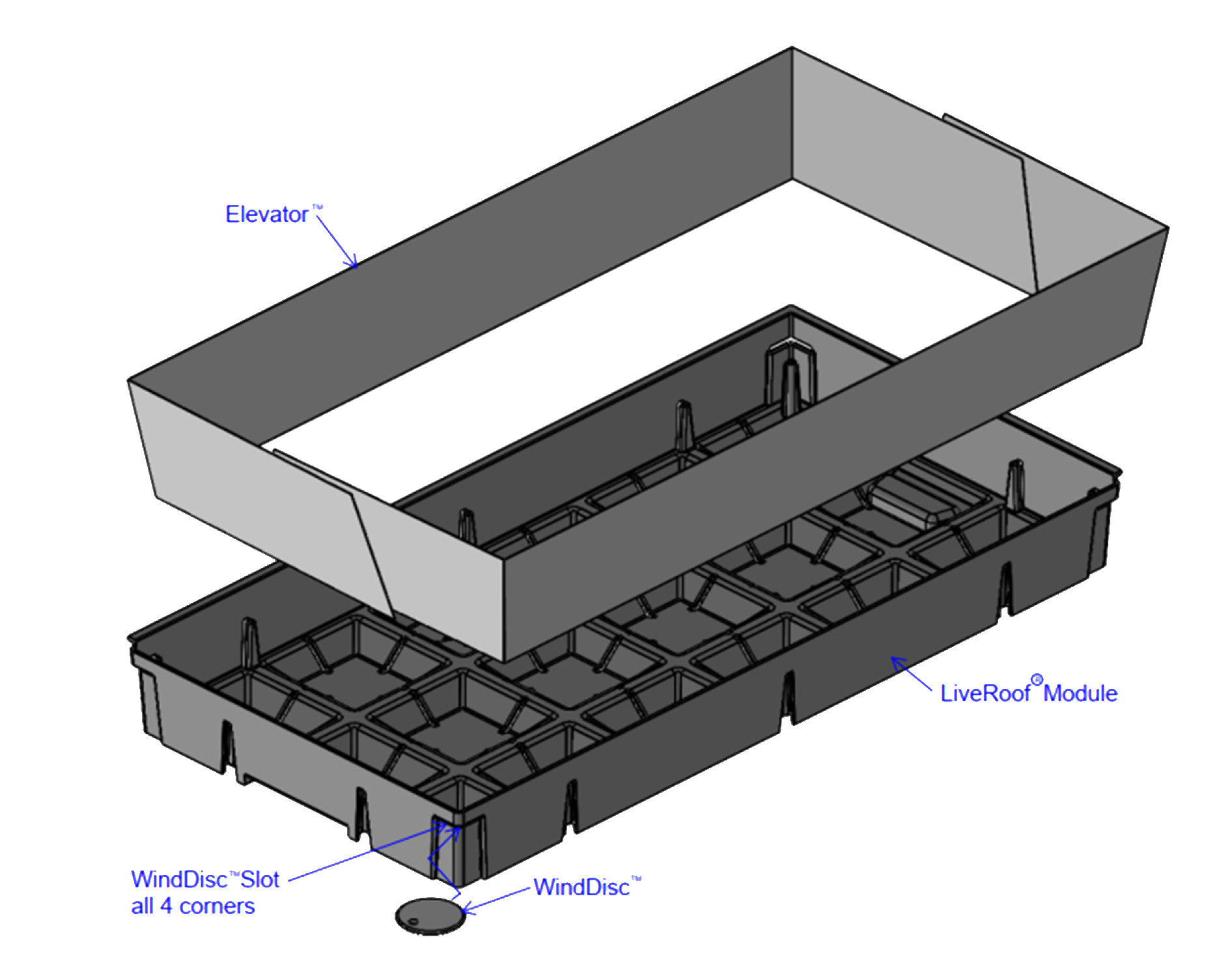 Elevator™

LiveRoof® Module

WindDisc™ Slot
all 4 corners

WindDisc™