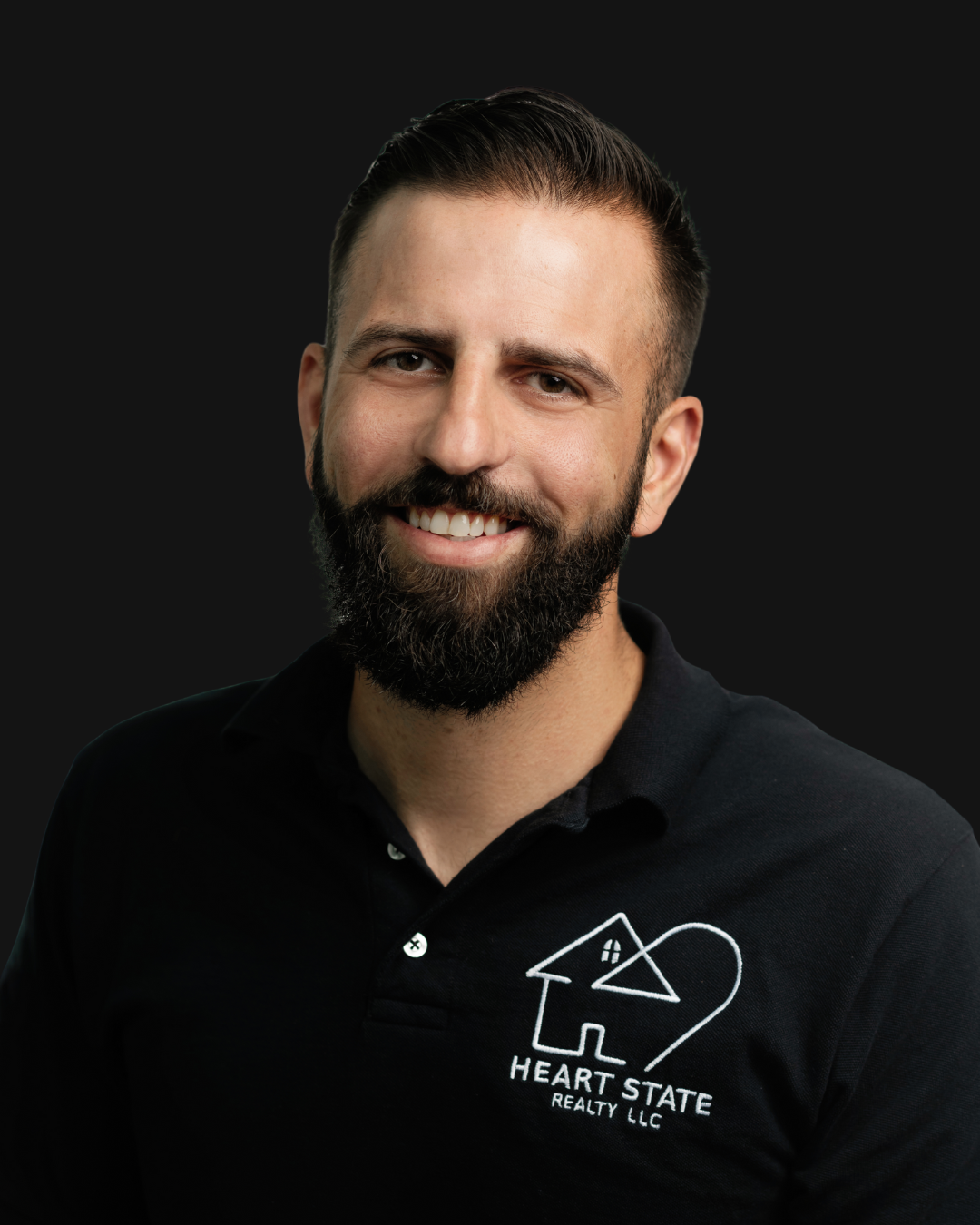 HEART STATE
REALTY LLC