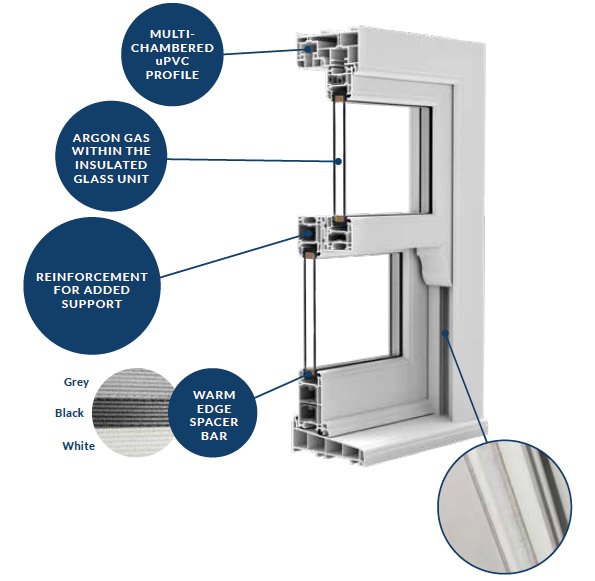 MULTI-CHAMBERED uPVC PROFILE

ARGON GAS WITHIN THE INSULATED GLASS UNIT

REINFORCEMENT FOR ADDED SUPPORT

Grey

Black

White

WARM EDGE SPACER BAR