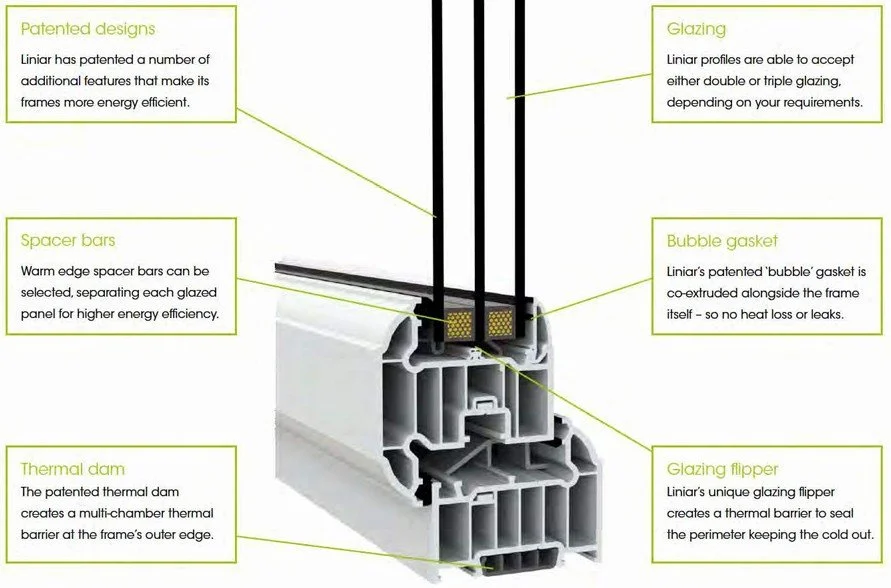 Patented designs
Liniar has patented a number of additional features that make its frames more energy efficient.

Spacer bars
Warm edge spacer bars can be selected, separating each glazed panel for higher energy efficiency.

Thermal dam
The patented thermal dam creates a multi-chamber thermal barrier at the frame's outer edge.

Glazing
Liniar profiles are able to accept either double or triple glazing, depending on your requirements.

Bubble gasket
Liniar's patented 'bubble' gasket is co-extruded alongside the frame itself – so no heat loss or leaks.

Glazing flipper
Liniar's unique glazing flipper creates a thermal barrier to seal the perimeter keeping the cold out.