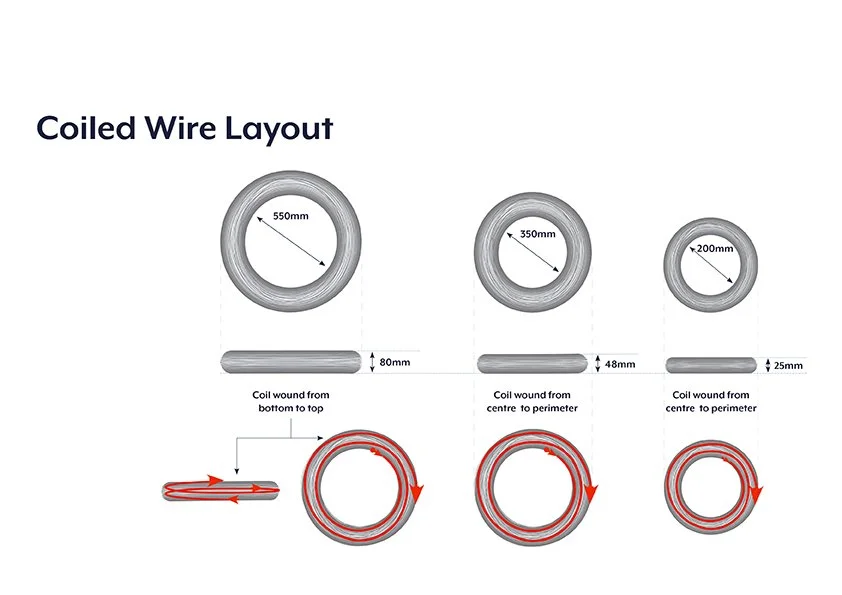 Coiled Wire Layout

550mm

350mm

200mm

80mm

48mm

25mm

Coil wound from bottom to top

Coil wound from centre to perimeter

Coil wound from centre to perimeter