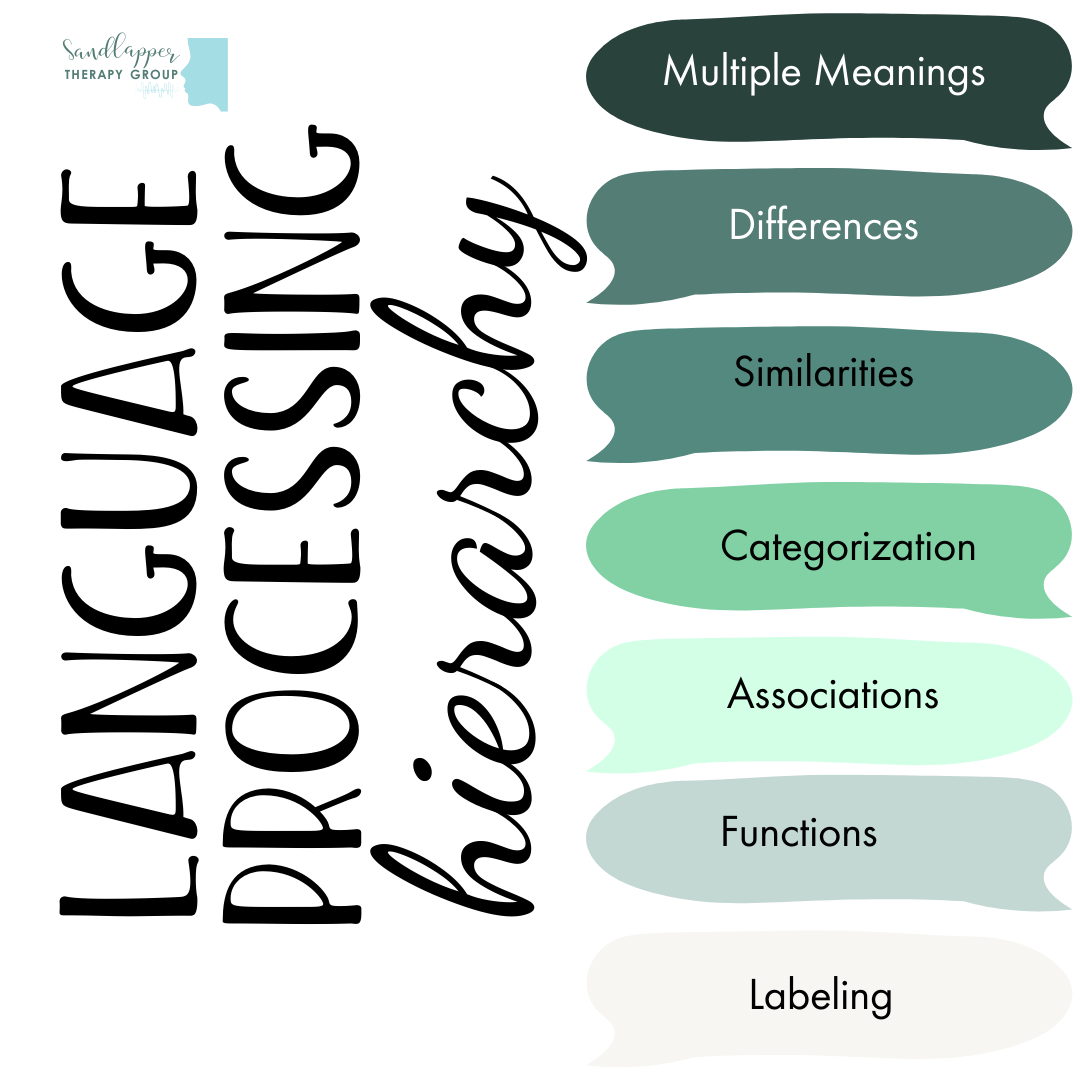 Sandlapper
THERAPY GROUP

LANGUAGE PROCESSING hierarchy

Multiple Meanings

Differences

Similarities

Categorization

Associations

Functions

Labeling