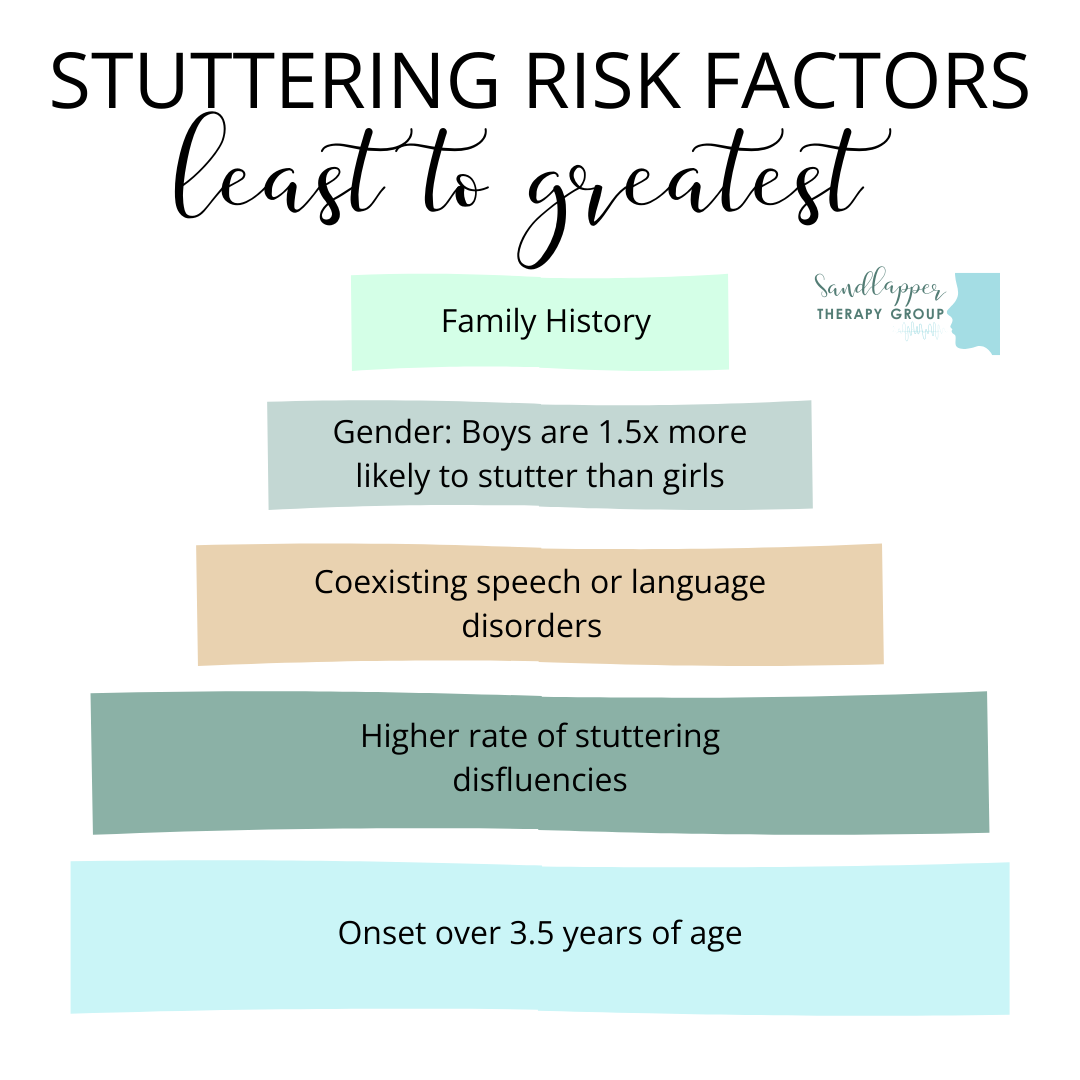 STUTTERING RISK FACTORS
least to greatest

Sandlapper
THERAPY GROUP

Family History

Gender: Boys are 1.5x more likely to stutter than girls

Coexisting speech or language disorders

Higher rate of stuttering disfluencies

Onset over 3.5 years of age