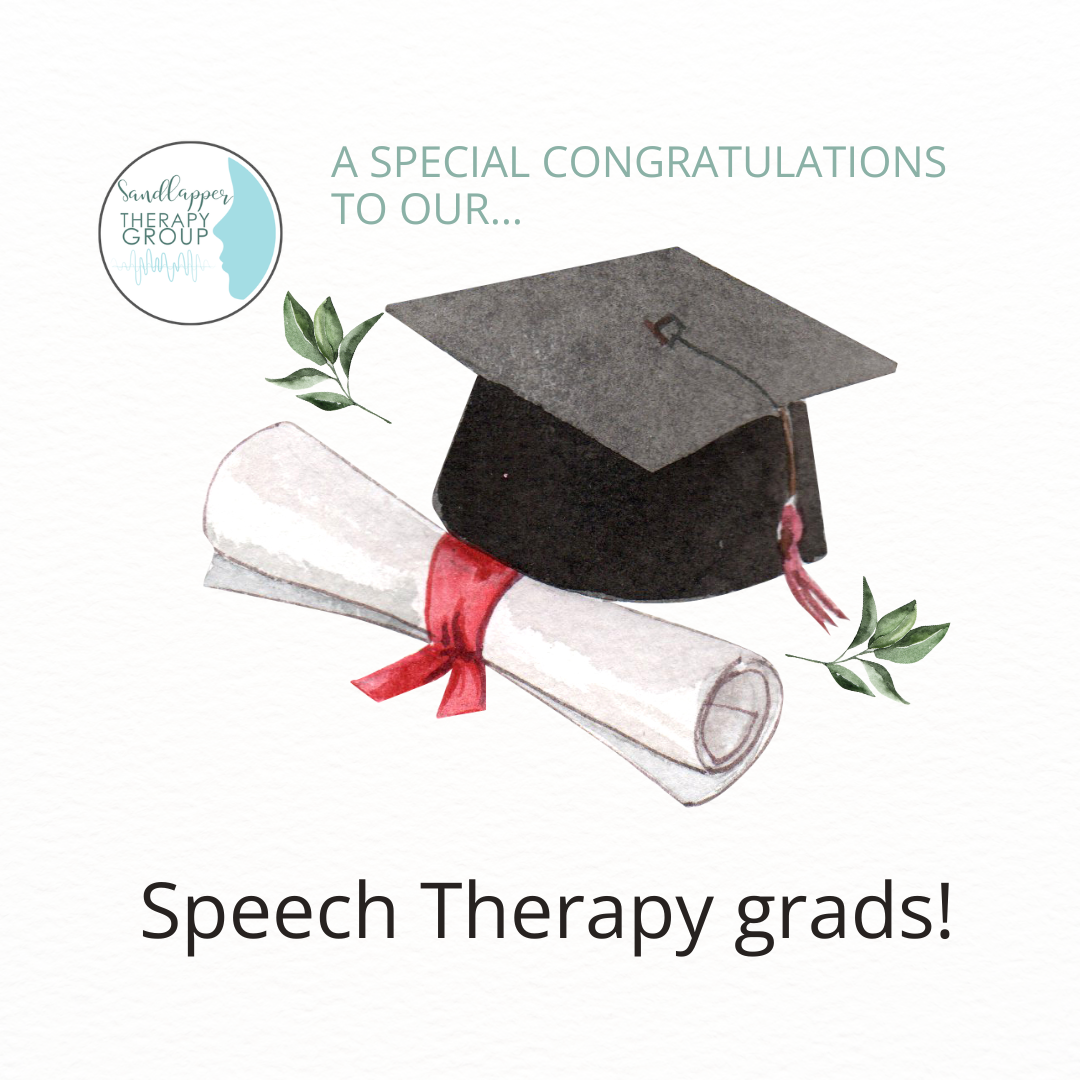 Sandlapper THERAPY GROUP

A SPECIAL CONGRATULATIONS TO OUR...

Speech Therapy grads!