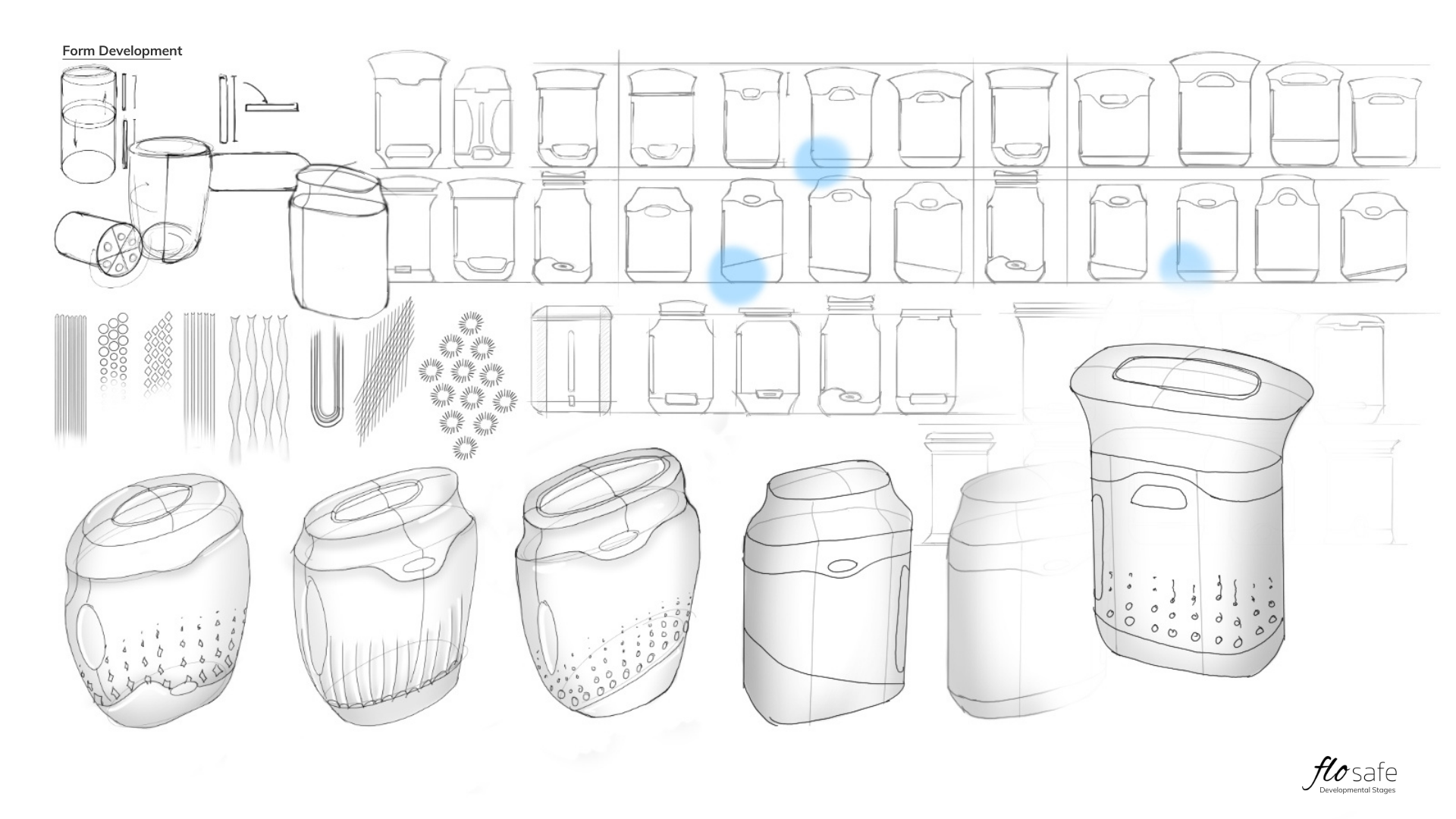 Form Development

flo safe
Developmental Stages