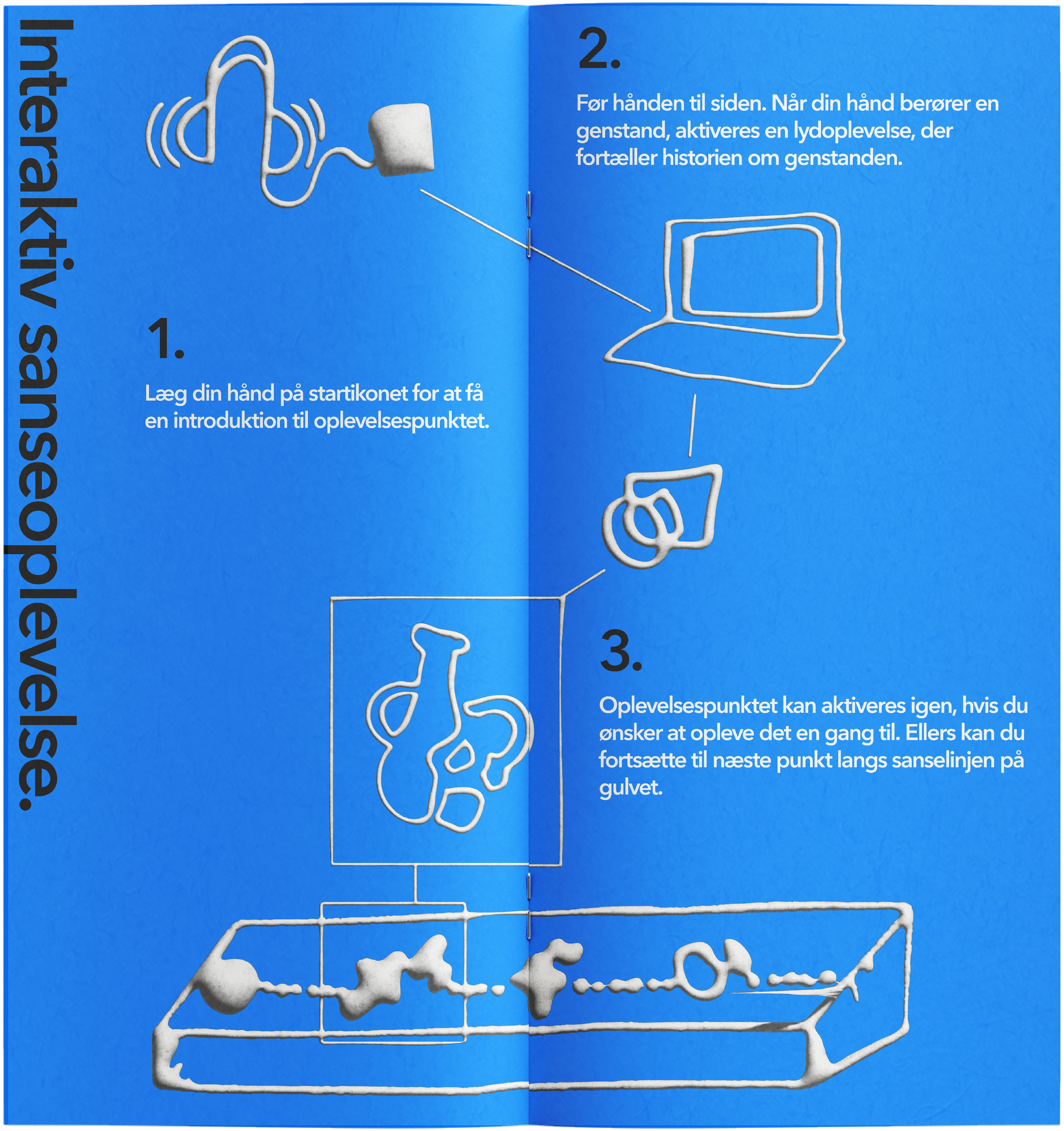 Interaktiv sanseoplevelse.

1.

Læg din hånd på startikonet for at få en introduktion til oplevelsespunktet.

2.

Før hånden til siden. Når din hånd berører en genstand, aktiveres en lydoplevelse, der fortæller historien om genstanden.

3.

Oplevelsespunktet kan aktiveres igen, hvis du ønsker at opleve det en gang til. Ellers kan du fortsætte til næste punkt langs sanselinjen på gulvet.