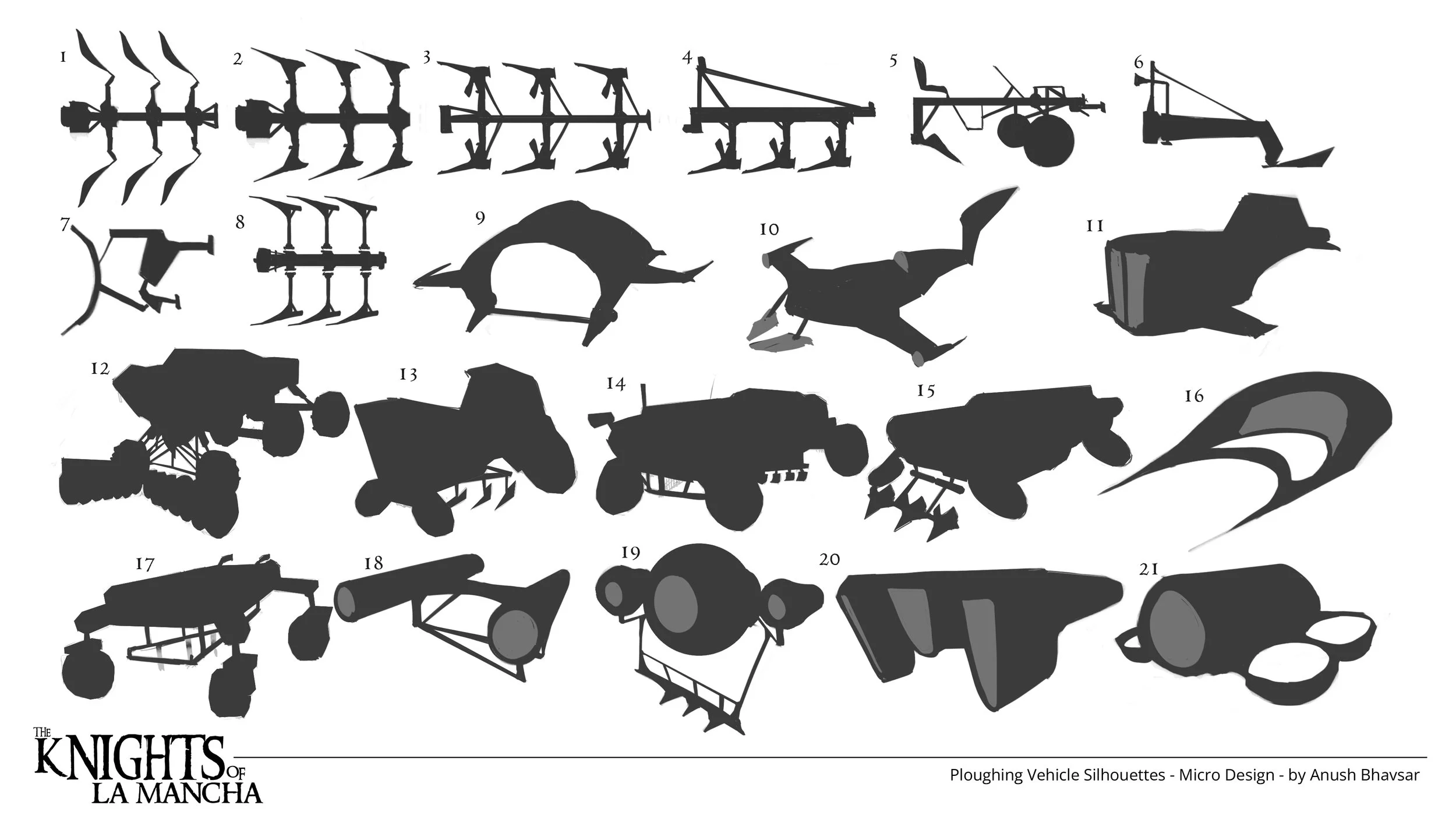 1 2 3 4 5 6

7 8 9 10 11

12 13 14 15 16

17 18 19 20 21

THE KNIGHTS OF LA MANCHA

Ploughing Vehicle Silhouettes - Micro Design - by Anush Bhavsar