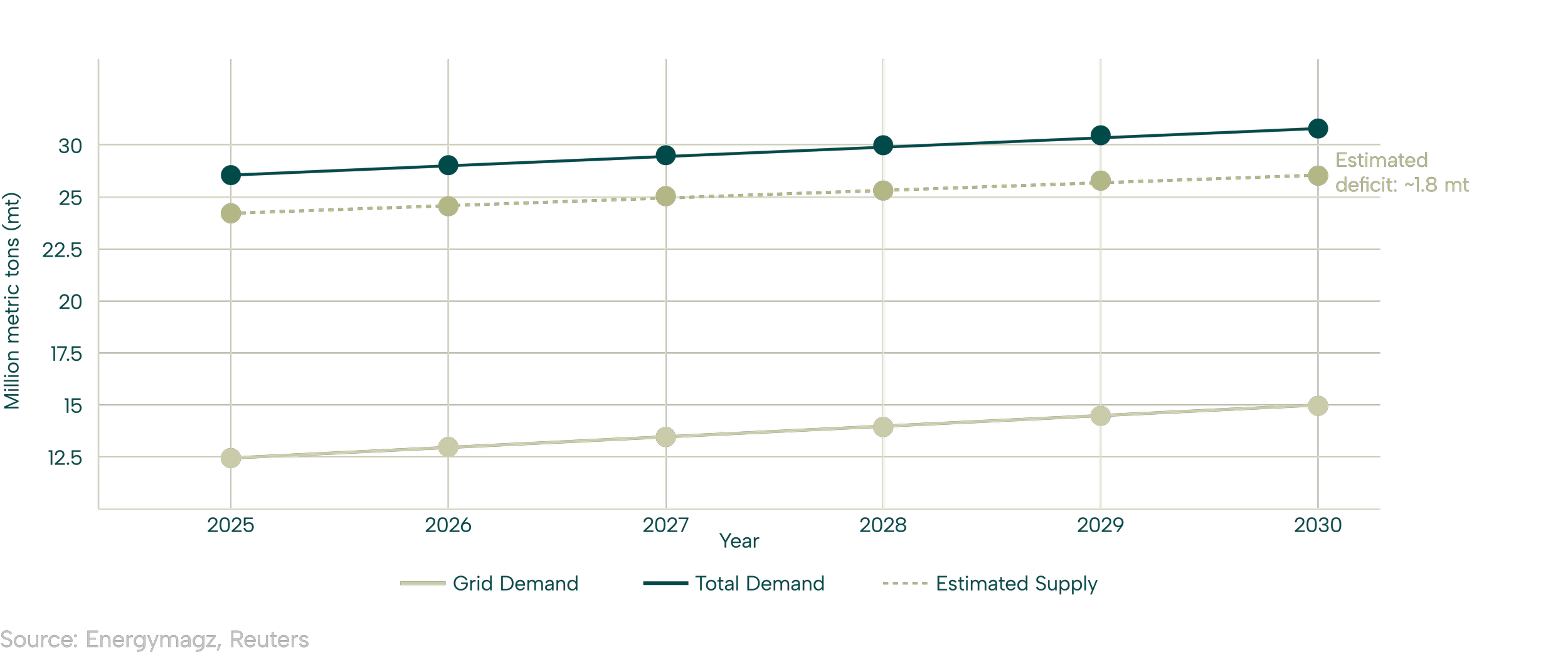 Million metric tons (mt)

30
25
22.5
20
17.5
15
12.5

Estimated deficit: ~1.8 mt

2025
2026
2027
2028
2029
2030
Year

Grid Demand
Total Demand
Estimated Supply

Source: Energymagz, Reuters