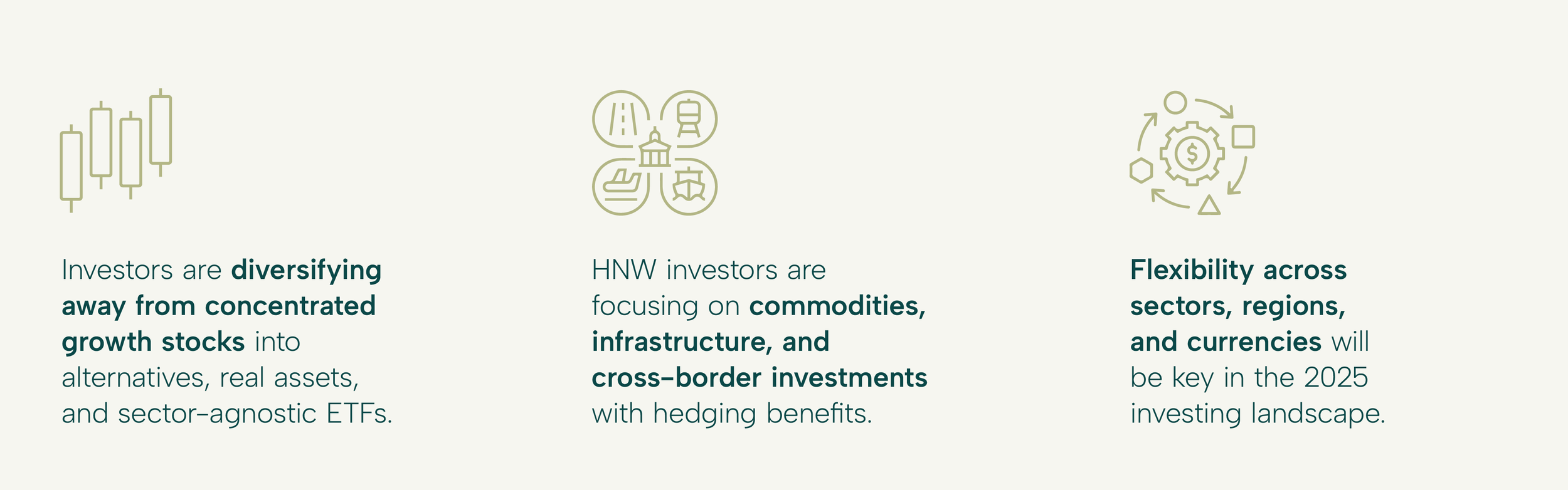 Investors are diversifying away from concentrated growth stocks into alternatives, real assets, and sector-agnostic ETFs.

HNW investors are focusing on commodities, infrastructure, and cross-border investments with hedging benefits.

Flexibility across sectors, regions, and currencies will be key in the 2025 investing landscape.