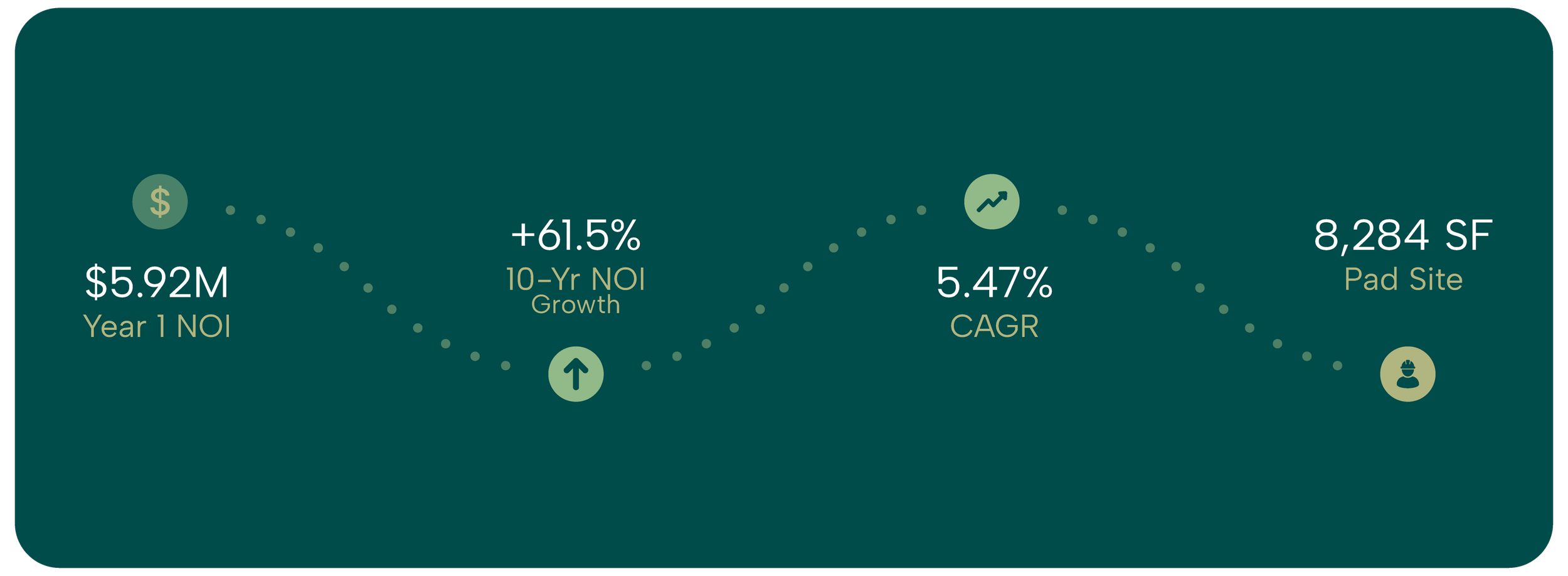 $
$5.92M
Year 1 NOI

+61.5%
10-Yr NOI Growth

5.47%
CAGR

8,284 SF
Pad Site