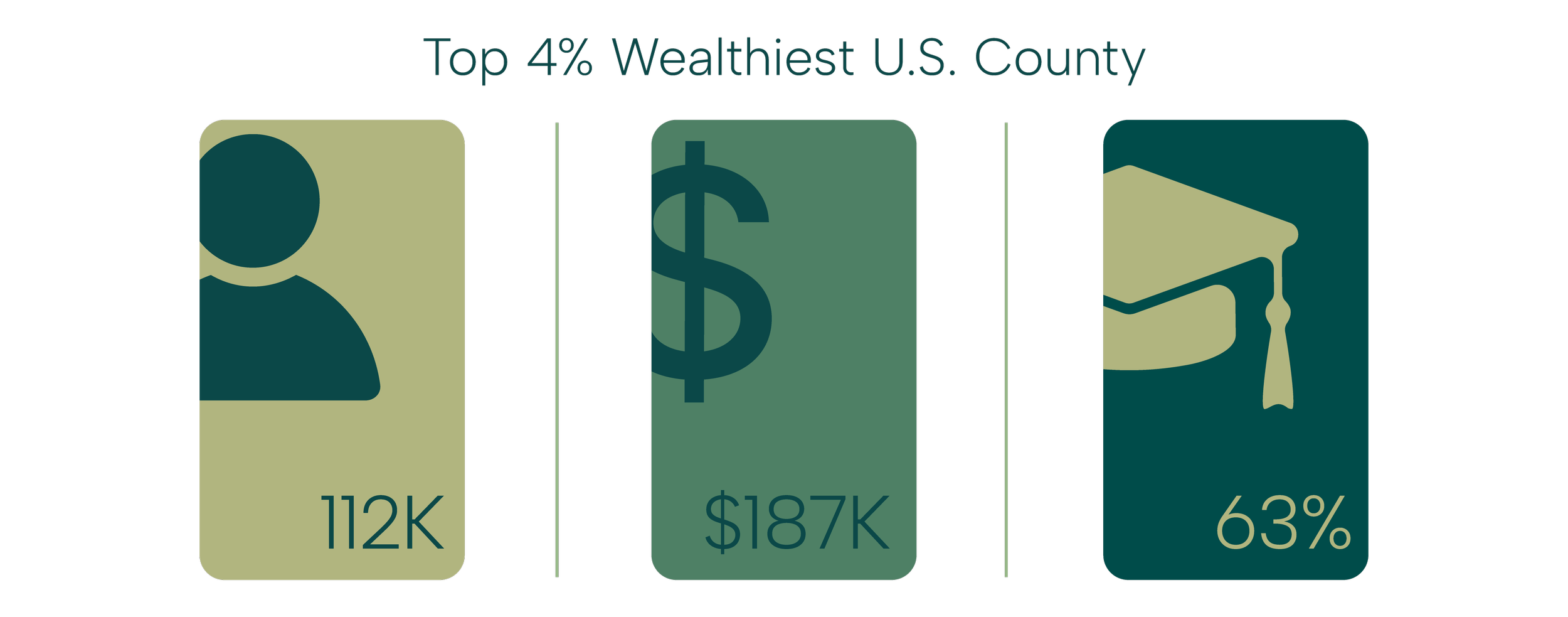 Top 4% Wealthiest U.S. County

112K

$187K

63%