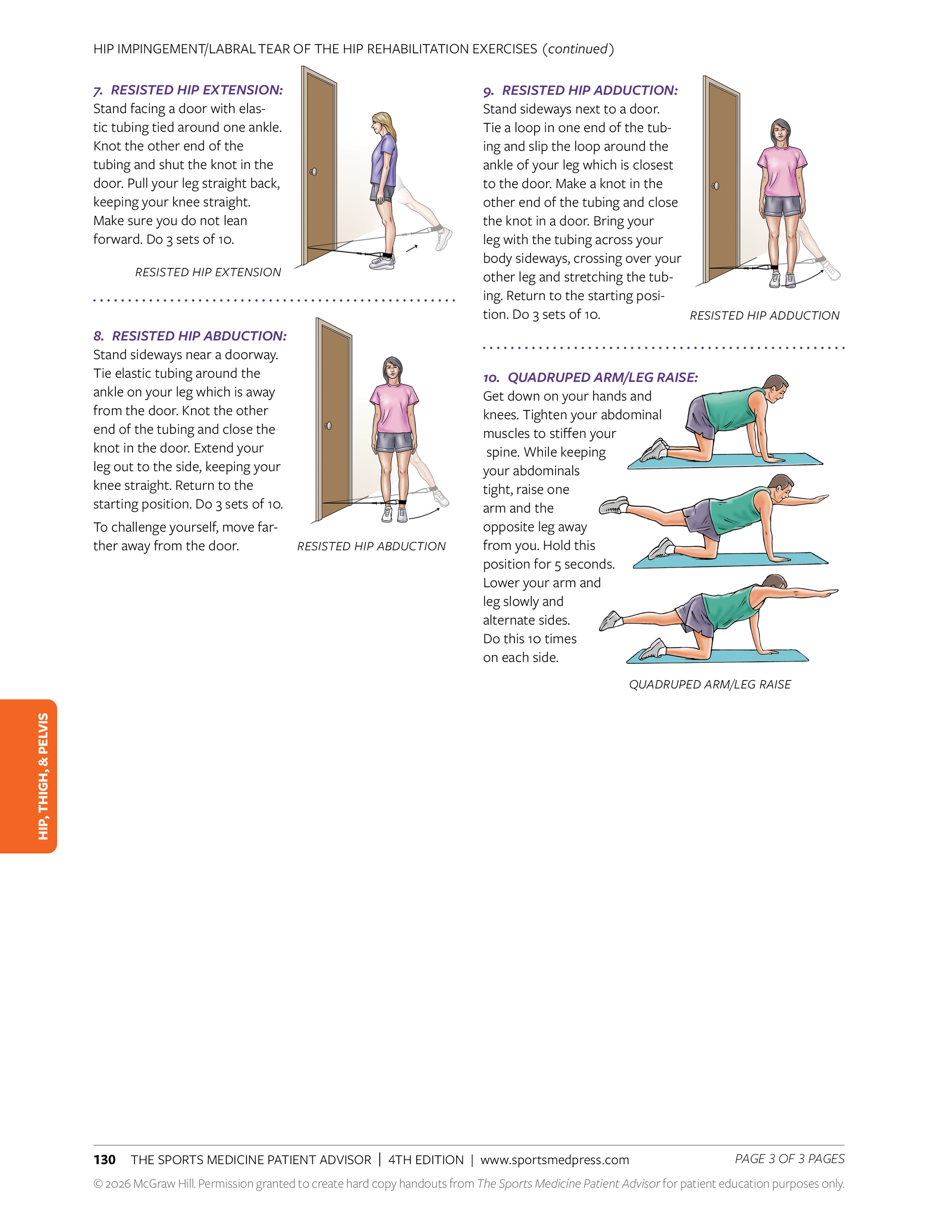 HIP IMPINGEMENT/LABRAL TEAR OF THE HIP REHABILITATION EXERCISES (continued)

7. RESISTED HIP EXTENSION: Stand facing a door with elastic tubing tied around one ankle. Knot the other end of the tubing and shut the knot in the door. Pull your leg straight back, keeping your knee straight. Make sure you do not lean forward. Do 3 sets of 10.

RESISTED HIP EXTENSION

8. RESISTED HIP ABDUCTION: Stand sideways near a doorway. Tie elastic tubing around the ankle on your leg which is away from the door. Knot the other end of the tubing and close the knot in the door. Extend your leg out to the side, keeping your knee straight. Return to the starting position. Do 3 sets of 10.

To challenge yourself, move farther away from the door.

RESISTED HIP ABDUCTION

9. RESISTED HIP ADDUCTION: Stand sideways next to a door. Tie a loop in one end of the tubing and slip the loop around the ankle of your leg which is closest to the door. Make a knot in the other end of the tubing and close the knot in a door. Bring your leg with the tubing across your body sideways, crossing over your other leg and stretching the tubing. Return to the starting position. Do 3 sets of 10.

RESISTED HIP ADDUCTION

10. QUADRUPED ARM/LEG RAISE: Get down on your hands and knees. Tighten your abdominal muscles to stiffen your spine. While keeping your abdominals tight, raise one arm and the opposite leg away from you. Hold this position for 5 seconds. Lower your arm and leg slowly and alternate sides. Do this 10 times on each side.

QUADRUPED ARM/LEG RAISE

HIP, THIGH, & PELVIS

130 THE SPORTS MEDICINE PATIENT ADVISOR | 4TH EDITION | www.sportsmedpress.com PAGE 3 OF 3 PAGES

© 2026 McGraw Hill. Permission granted to create hard copy handouts from The Sports Medicine Patient Advisor for patient education purposes only.