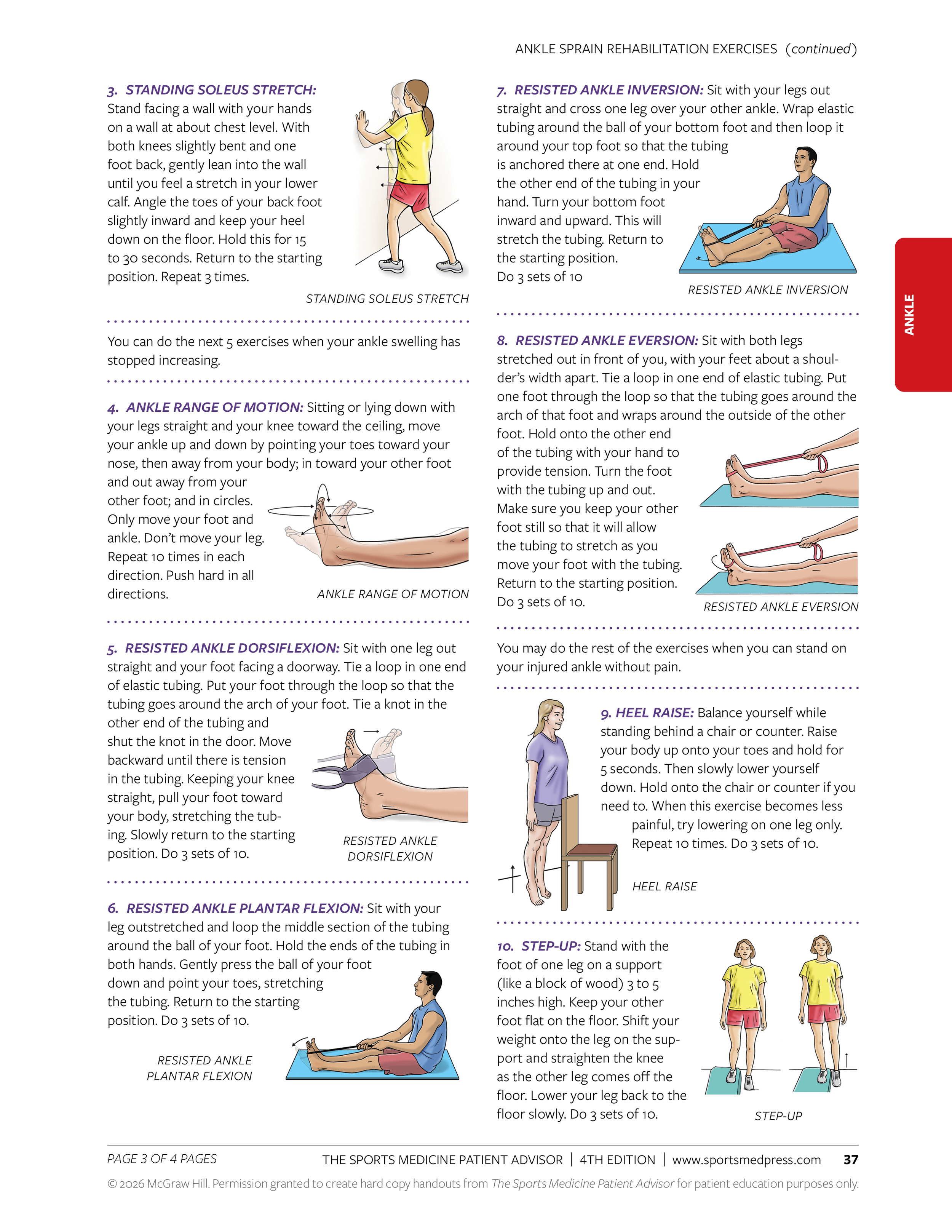 ANKLE SPRAIN REHABILITATION EXERCISES (continued)

3. STANDING SOLEUS STRETCH: Stand facing a wall with your hands on a wall at about chest level. With both knees slightly bent and one foot back, gently lean into the wall until you feel a stretch in your lower calf. Angle the toes of your back foot slightly inward and keep your heel down on the floor. Hold this for 15 to 30 seconds. Return to the starting position. Repeat 3 times.

STANDING SOLEUS STRETCH

You can do the next 5 exercises when your ankle swelling has stopped increasing.

4. ANKLE RANGE OF MOTION: Sitting or lying down with your legs straight and your knee toward the ceiling, move your ankle up and down by pointing your toes toward your nose, then away from your body; in toward your other foot and out away from your other foot; and in circles. Only move your foot and ankle. Don't move your leg. Repeat 10 times in each direction. Push hard in all directions.

ANKLE RANGE OF MOTION

5. RESISTED ANKLE DORSIFLEXION: Sit with one leg out straight and your foot facing a doorway. Tie a loop in one end of elastic tubing. Put your foot through the loop so that the tubing goes around the arch of your foot. Tie a knot in the other end of the tubing and shut the knot in the door. Move backward until there is tension in the tubing. Keeping your knee straight, pull your foot toward your body, stretching the tubing. Slowly return to the starting position. Do 3 sets of 10.

RESISTED ANKLE DORSIFLEXION

6. RESISTED ANKLE PLANTAR FLEXION: Sit with your leg outstretched and loop the middle section of the tubing around the ball of your foot. Hold the ends of the tubing in both hands. Gently press the ball of your foot down and point your toes, stretching the tubing. Return to the starting position. Do 3 sets of 10.

RESISTED ANKLE PLANTAR FLEXION

7. RESISTED ANKLE INVERSION: Sit with your legs out straight and cross one leg over your other ankle. Wrap elastic tubing around the ball of your bottom foot and then loop it around your top foot so that the tubing is anchored there at one end. Hold the other end of the tubing in your hand. Turn your bottom foot inward and upward. This will stretch the tubing. Return to the starting position.
Do 3 sets of 10

RESISTED ANKLE INVERSION

8. RESISTED ANKLE EVERSION: Sit with both legs stretched out in front of you, with your feet about a shoulder's width apart. Tie a loop in one end of elastic tubing. Put one foot through the loop so that the tubing goes around the arch of that foot and wraps around the outside of the other foot. Hold onto the other end of the tubing with your hand to provide tension. Turn the foot with the tubing up and out. Make sure you keep your other foot still so that it will allow the tubing to stretch as you move your foot with the tubing. Return to the starting position. Do 3 sets of 10.

RESISTED ANKLE EVERSION

You may do the rest of the exercises when you can stand on your injured ankle without pain.

9. HEEL RAISE: Balance yourself while standing behind a chair or counter. Raise your body up onto your toes and hold for 5 seconds. Then slowly lower yourself down. Hold onto the chair or counter if you need to. When this exercise becomes less painful, try lowering on one leg only. Repeat 10 times. Do 3 sets of 10.

HEEL RAISE

10. STEP-UP: Stand with the foot of one leg on a support (like a block of wood) 3 to 5 inches high. Keep your other foot flat on the floor. Shift your weight onto the leg on the support and straighten the knee as the other leg comes off the floor. Lower your leg back to the floor slowly. Do 3 sets of 10.

STEP-UP

ANKLE

PAGE 3 OF 4 PAGES THE SPORTS MEDICINE PATIENT ADVISOR | 4TH EDITION | www.sportsmedpress.com 37
© 2026 McGraw Hill. Permission granted to create hard copy handouts from The Sports Medicine Patient Advisor for patient education purposes only.