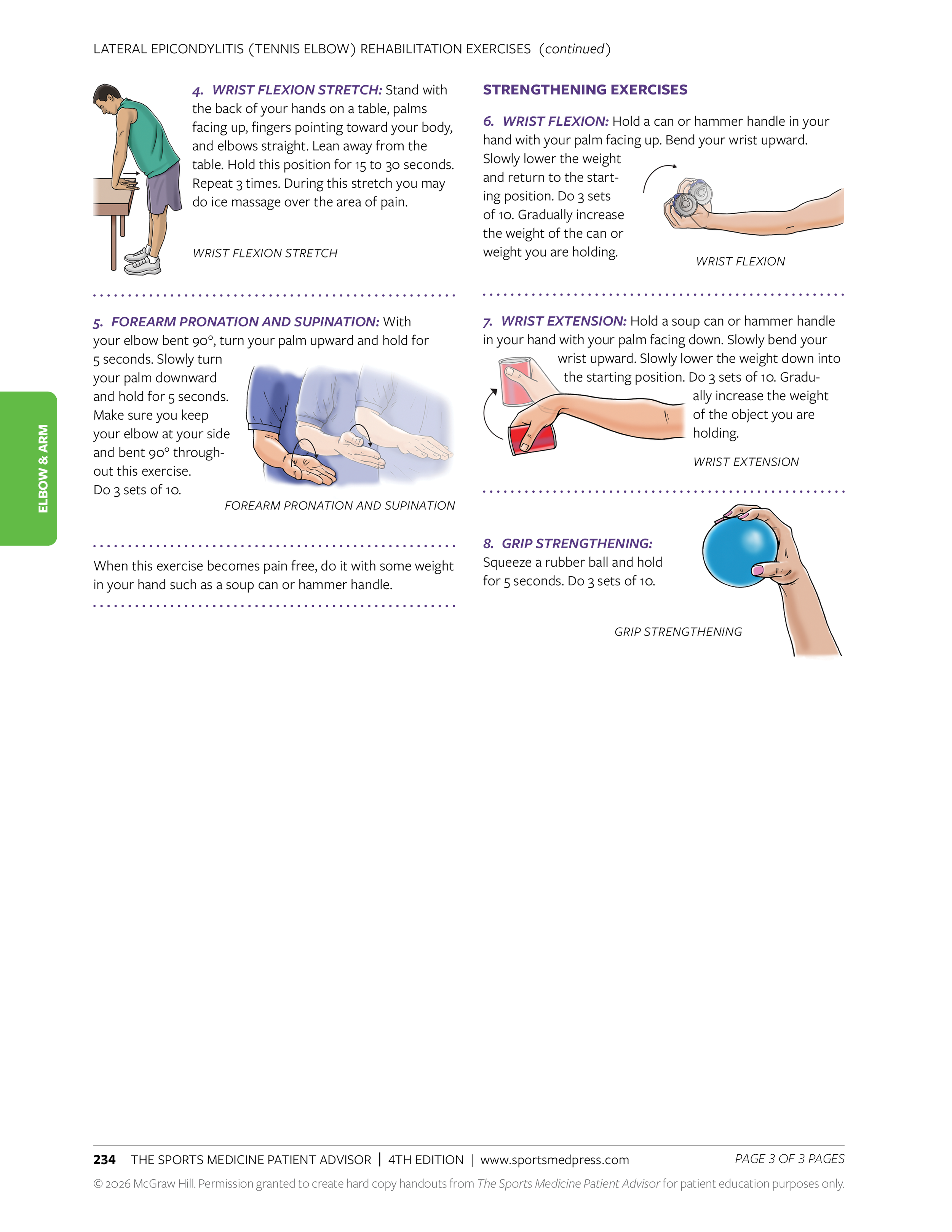 LATERAL EPICONDYLITIS (TENNIS ELBOW) REHABILITATION EXERCISES (continued)

4. WRIST FLEXION STRETCH: Stand with the back of your hands on a table, palms facing up, fingers pointing toward your body, and elbows straight. Lean away from the table. Hold this position for 15 to 30 seconds. Repeat 3 times. During this stretch you may do ice massage over the area of pain.

WRIST FLEXION STRETCH

5. FOREARM PRONATION AND SUPINATION: With your elbow bent 90°, turn your palm upward and hold for 5 seconds. Slowly turn your palm downward and hold for 5 seconds. Make sure you keep your elbow at your side and bent 90° throughout this exercise. Do 3 sets of 10.

FOREARM PRONATION AND SUPINATION

When this exercise becomes pain free, do it with some weight in your hand such as a soup can or hammer handle.

STRENGTHENING EXERCISES

6. WRIST FLEXION: Hold a can or hammer handle in your hand with your palm facing up. Bend your wrist upward. Slowly lower the weight and return to the starting position. Do 3 sets of 10. Gradually increase the weight of the can or weight you are holding.

WRIST FLEXION

7. WRIST EXTENSION: Hold a soup can or hammer handle in your hand with your palm facing down. Slowly bend your wrist upward. Slowly lower the weight down into the starting position. Do 3 sets of 10. Gradually increase the weight of the object you are holding.

WRIST EXTENSION

8. GRIP STRENGTHENING: Squeeze a rubber ball and hold for 5 seconds. Do 3 sets of 10.

GRIP STRENGTHENING

ELBOW & ARM

234 THE SPORTS MEDICINE PATIENT ADVISOR | 4TH EDITION | www.sportsmedpress.com PAGE 3 OF 3 PAGES

© 2026 McGraw Hill. Permission granted to create hard copy handouts from The Sports Medicine Patient Advisor for patient education purposes only.