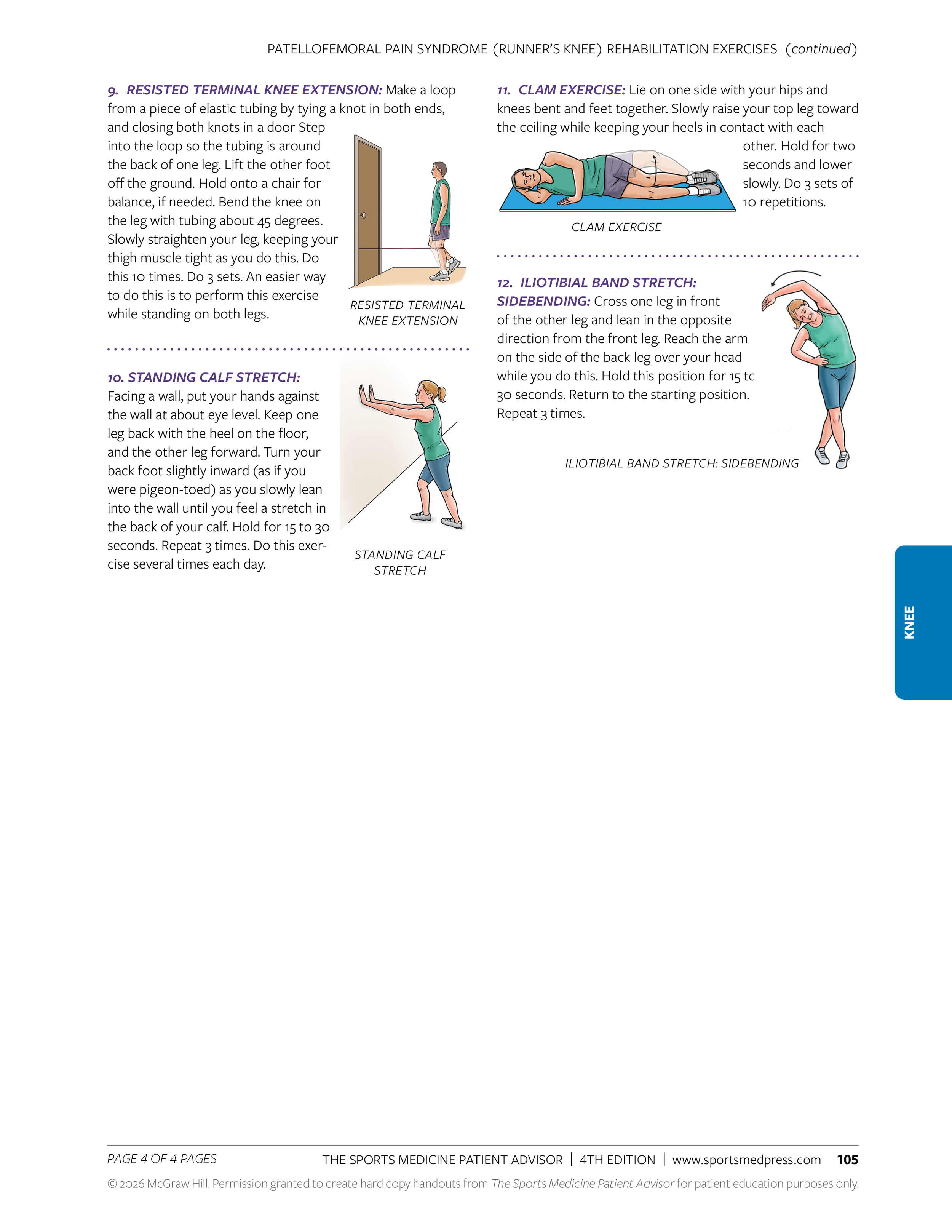 PATELLOFEMORAL PAIN SYNDROME (RUNNER'S KNEE) REHABILITATION EXERCISES (continued)

9. RESISTED TERMINAL KNEE EXTENSION: Make a loop from a piece of elastic tubing by tying a knot in both ends, and closing both knots in a door Step into the loop so the tubing is around the back of one leg. Lift the other foot off the ground. Hold onto a chair for balance, if needed. Bend the knee on the leg with tubing about 45 degrees. Slowly straighten your leg, keeping your thigh muscle tight as you do this. Do this 10 times. Do 3 sets. An easier way to do this is to perform this exercise while standing on both legs.

RESISTED TERMINAL KNEE EXTENSION

10. STANDING CALF STRETCH: Facing a wall, put your hands against the wall at about eye level. Keep one leg back with the heel on the floor, and the other leg forward. Turn your back foot slightly inward (as if you were pigeon-toed) as you slowly lean into the wall until you feel a stretch in the back of your calf. Hold for 15 to 30 seconds. Repeat 3 times. Do this exercise several times each day.

STANDING CALF STRETCH

11. CLAM EXERCISE: Lie on one side with your hips and knees bent and feet together. Slowly raise your top leg toward the ceiling while keeping your heels in contact with each other. Hold for two seconds and lower slowly. Do 3 sets of 10 repetitions.

CLAM EXERCISE

12. ILIOTIBIAL BAND STRETCH: SIDEBENDING: Cross one leg in front of the other leg and lean in the opposite direction from the front leg. Reach the arm on the side of the back leg over your head while you do this. Hold this position for 15 tc 30 seconds. Return to the starting position. Repeat 3 times.

ILIOTIBIAL BAND STRETCH: SIDEBENDING

KNEE

PAGE 4 OF 4 PAGES THE SPORTS MEDICINE PATIENT ADVISOR | 4TH EDITION | www.sportsmedpress.com 105

© 2026 McGraw Hill. Permission granted to create hard copy handouts from The Sports Medicine Patient Advisor for patient education purposes only.