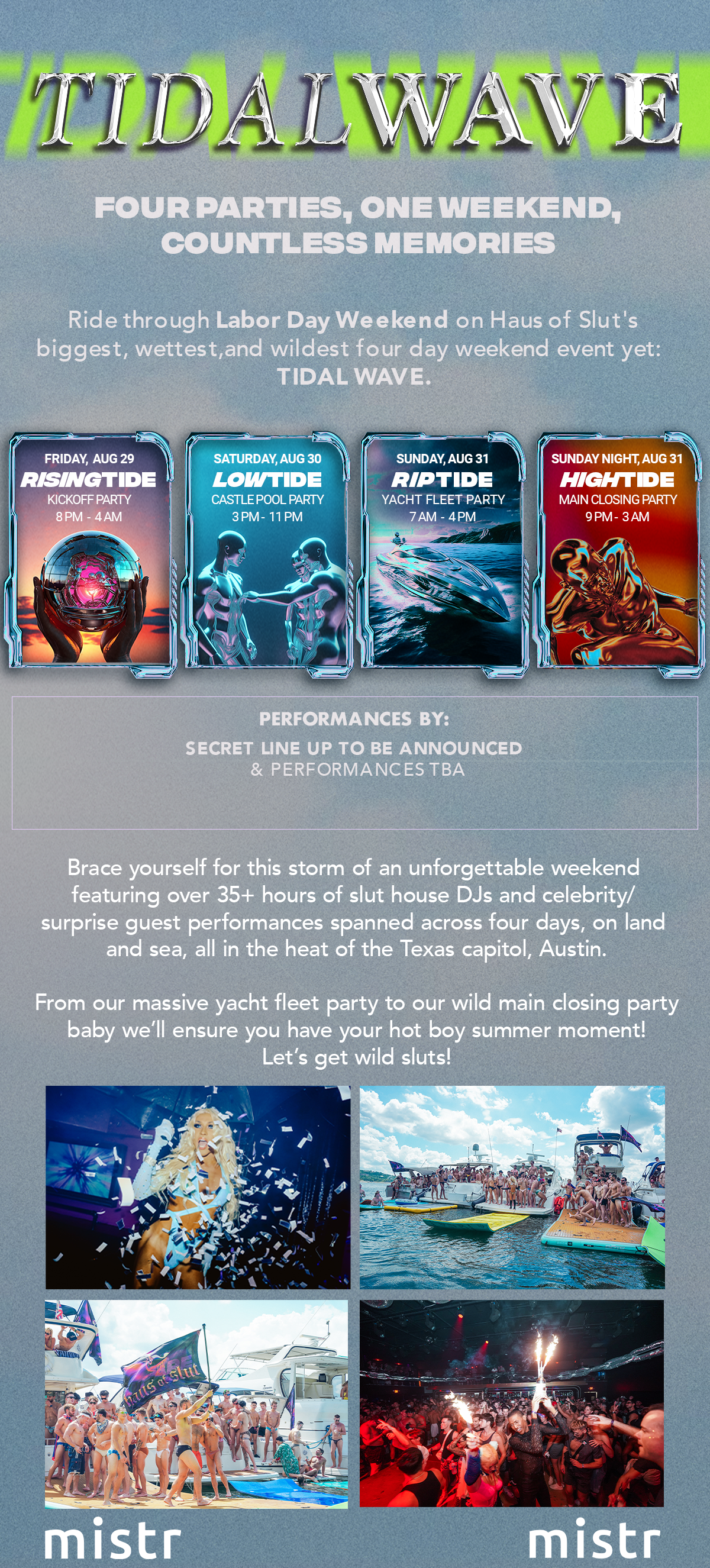 TIDALWAVE

FOUR PARTIES, ONE WEEKEND, COUNTLESS MEMORIES

Ride through Labor Day Weekend on Haus of Slut's biggest, wettest,and wildest four day weekend event yet: TIDAL WAVE.

FRIDAY, AUG 29
RISINGTIDE
KICKOFF PARTY
8 PM - 4 AM

SATURDAY, AUG 30
LOWTIDE
CASTLE POOL PARTY
3 PM - 11 PM

SUNDAY, AUG 31
RIPTIDE
YACHT FLEET PARTY
7 AM - 4 PM

SUNDAY NIGHT, AUG 31
HIGHTIDE
MAIN CLOSING PARTY
9 PM - 3 AM

PERFORMANCES BY:
SECRET LINE UP TO BE ANNOUNCED
& PERFORMANCES TBA

Brace yourself for this storm of an unforgettable weekend featuring over 35+ hours of slut house DJs and celebrity/ surprise guest performances spanned across four days, on land and sea, all in the heat of the Texas capitol, Austin.

From our massive yacht fleet party to our wild main closing party baby we'll ensure you have your hot boy summer moment! Let's get wild sluts!

Haus of Slut

mistr

mistr