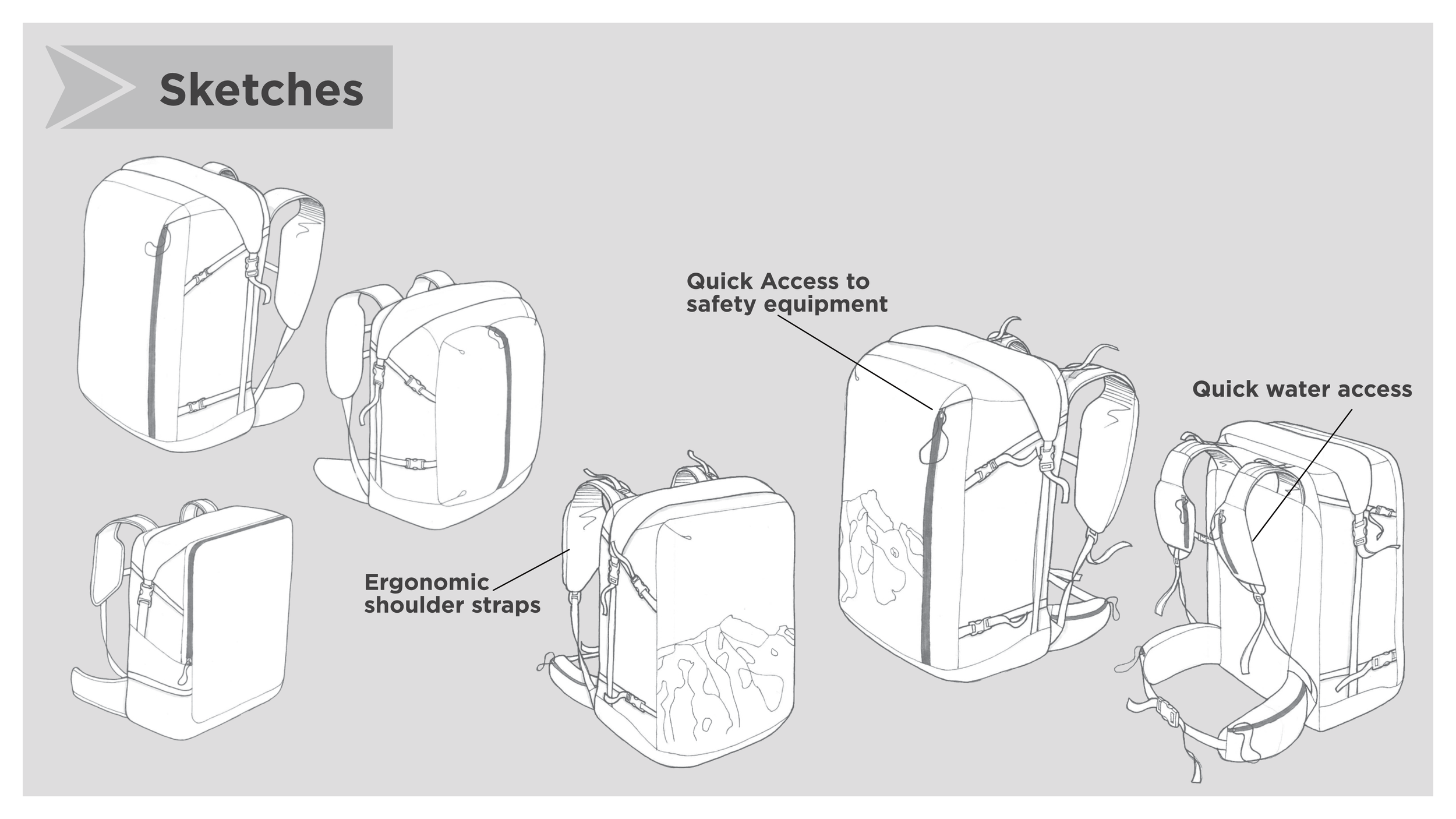 Sketches

Quick Access to safety equipment

Quick water access

Ergonomic shoulder straps