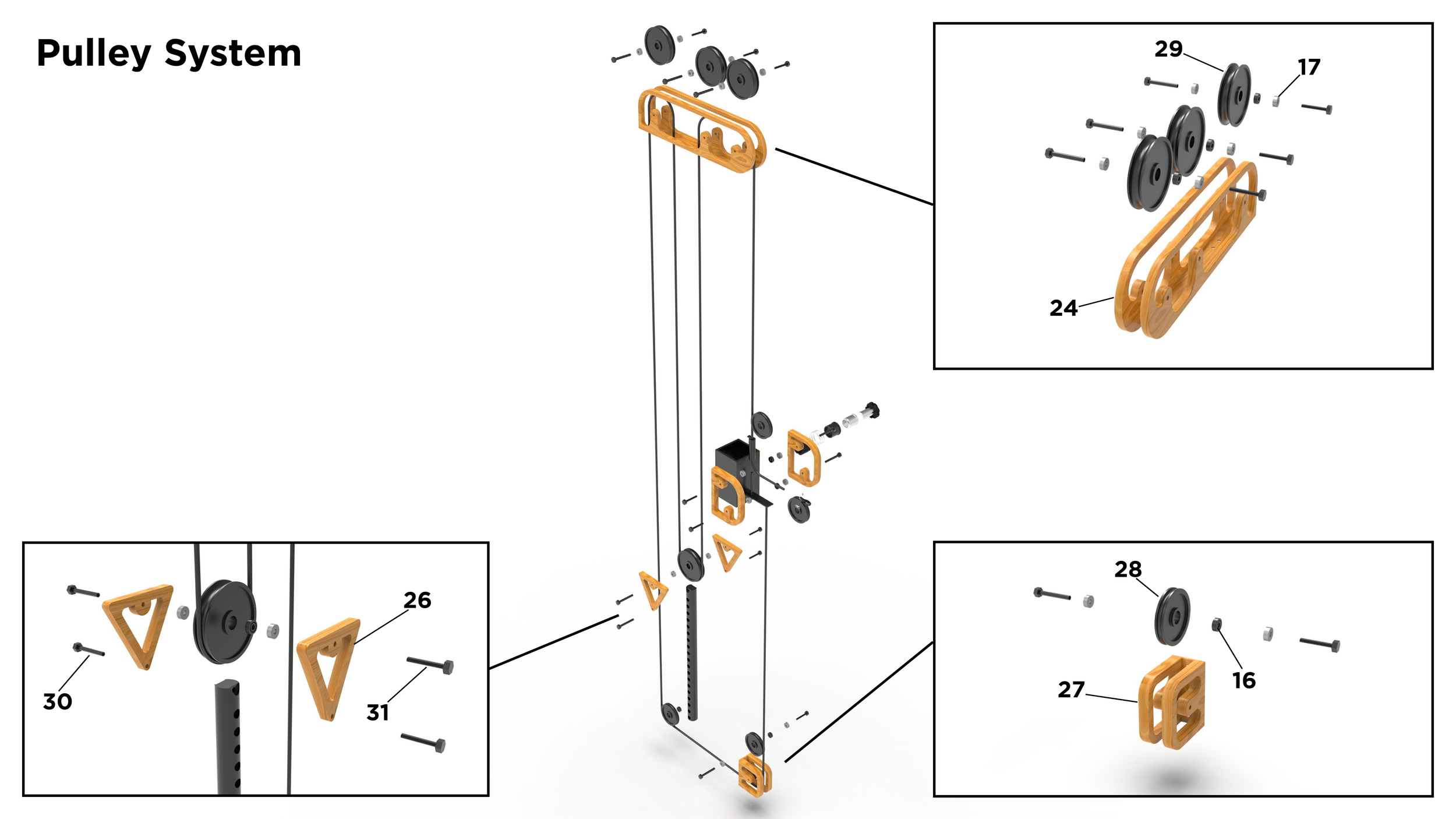 Pulley System

29
17
24

26
30
31

28
16
27