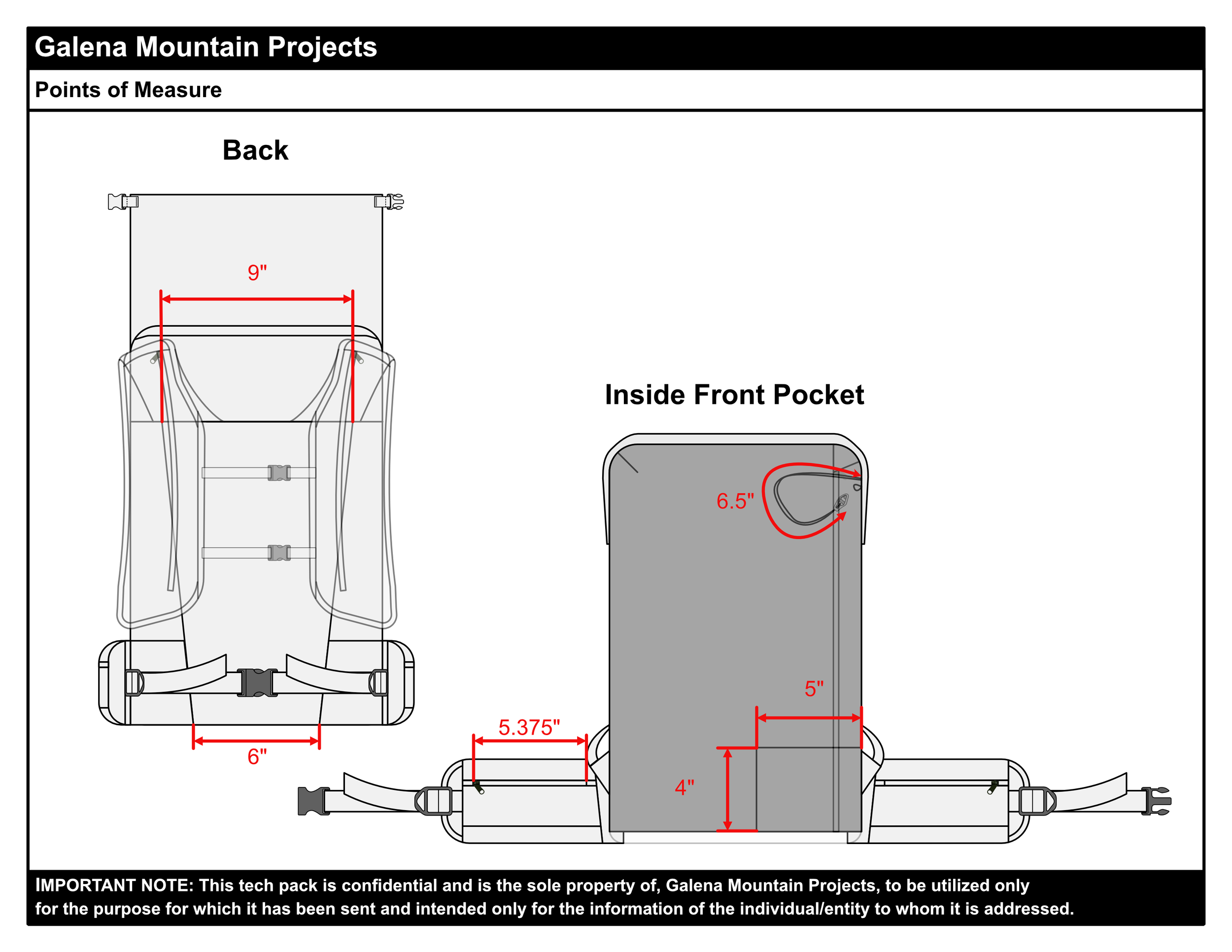 Galena Mountain Projects

Points of Measure

Back

9"

6"

Inside Front Pocket

6.5"

5"

5.375"

4"

IMPORTANT NOTE: This tech pack is confidential and is the sole property of, Galena Mountain Projects, to be utilized only for the purpose for which it has been sent and intended only for the information of the individual/entity to whom it is addressed.