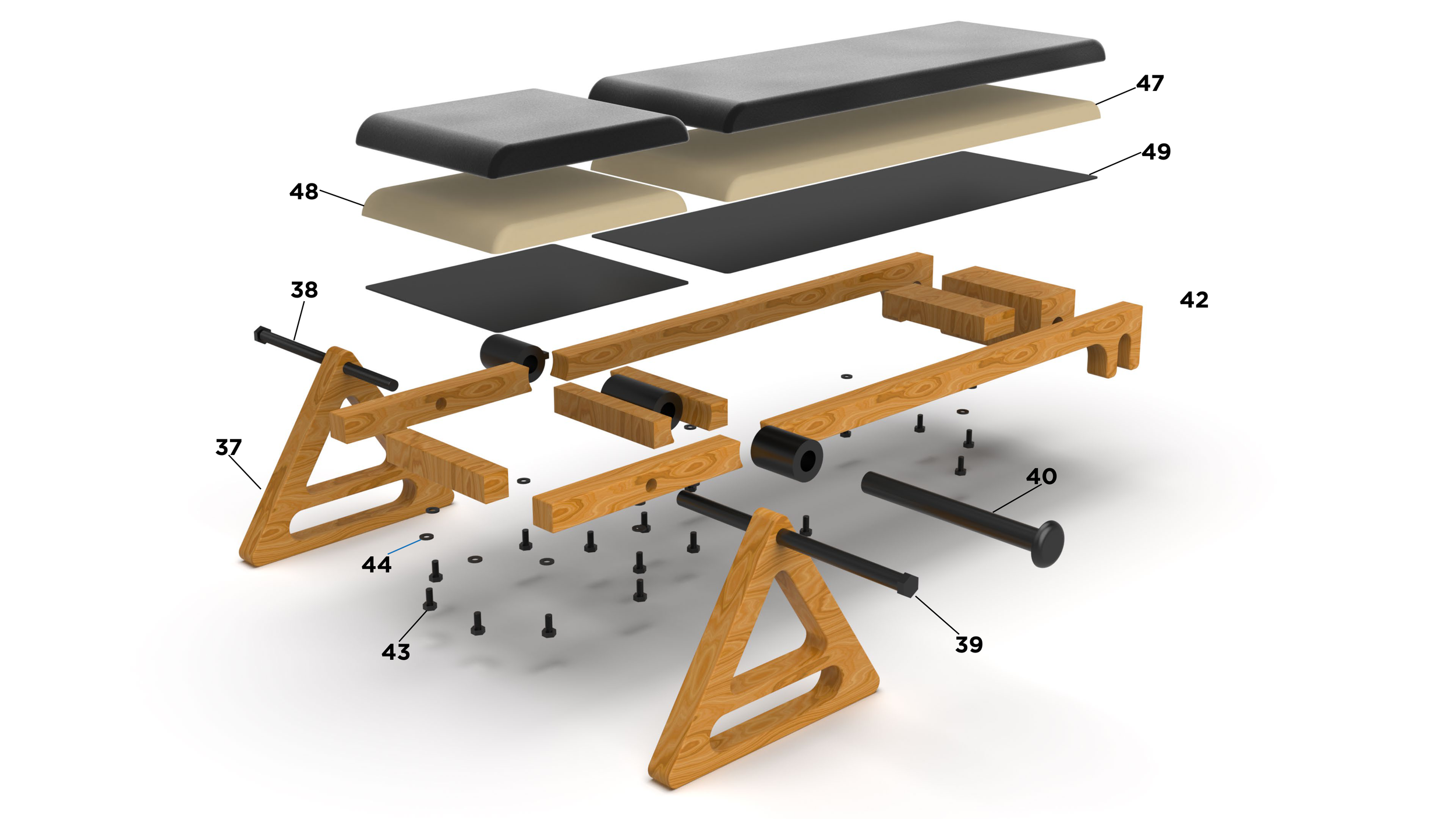 47
49
48
38
42
37
40
44
43
39