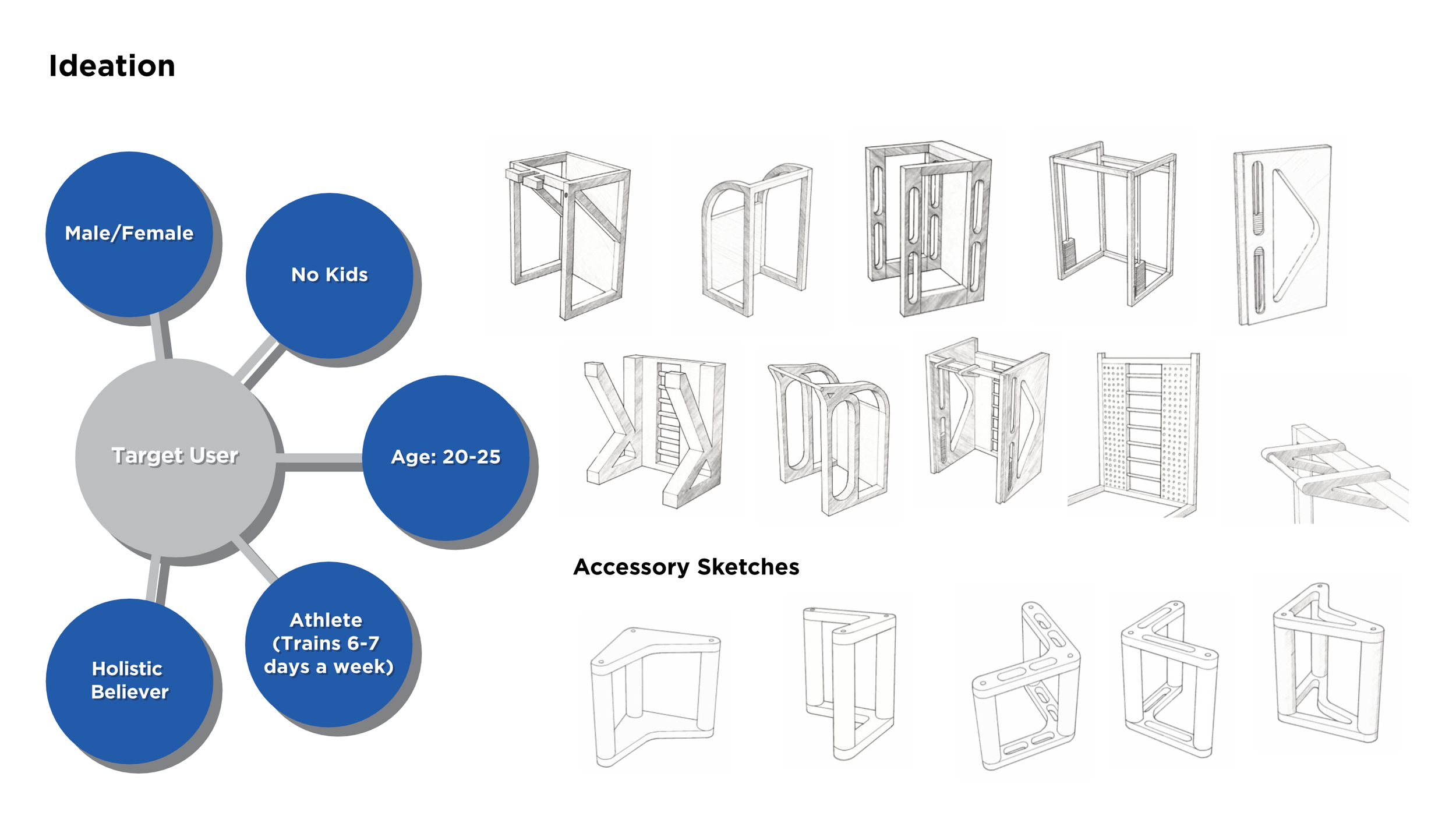 Ideation

Male/Female

No Kids

Target User

Age: 20-25

Holistic Believer

Athlete (Trains 6-7 days a week)

Accessory Sketches