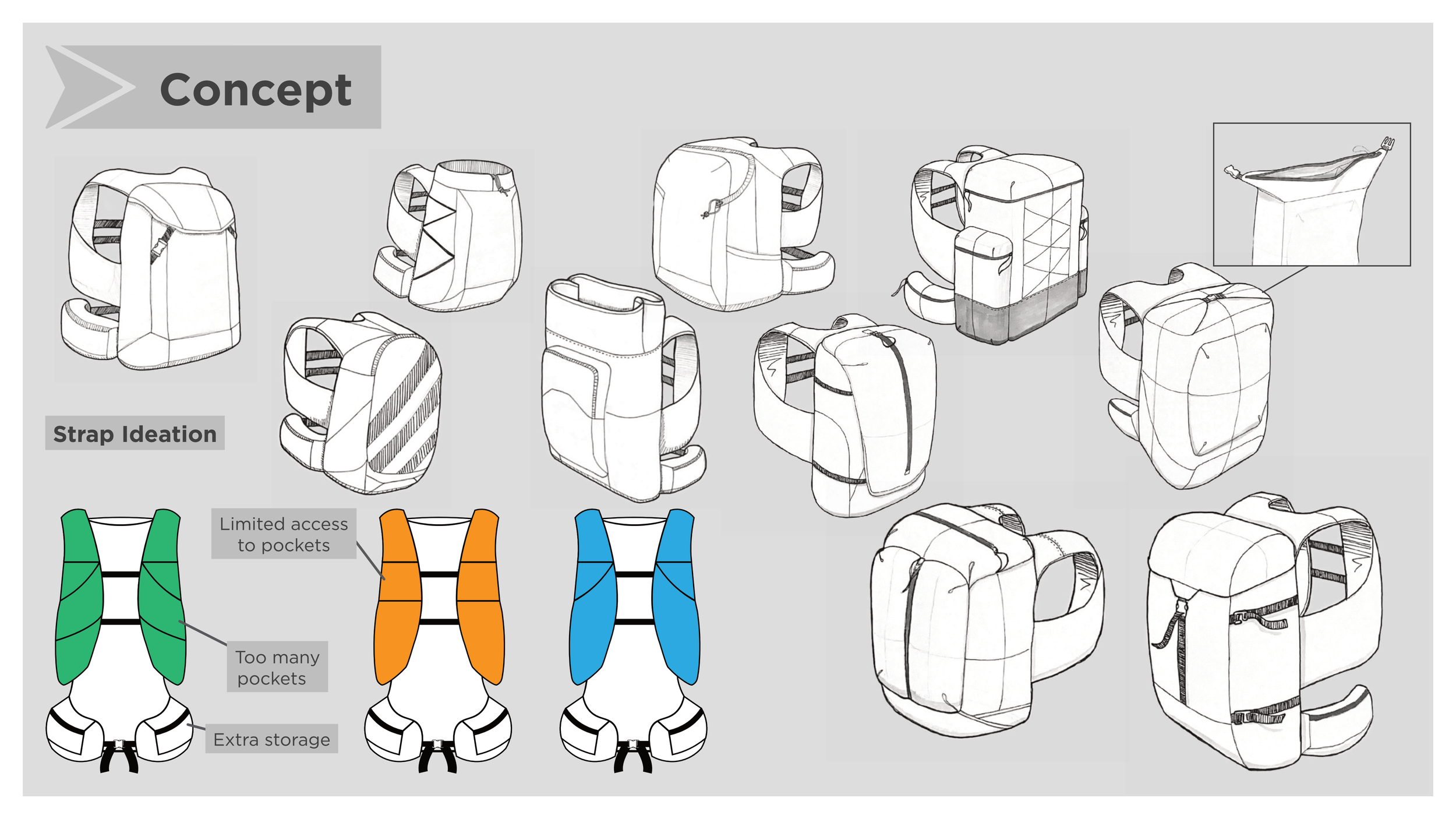 Concept

Strap Ideation

Limited access to pockets

Too many pockets

Extra storage