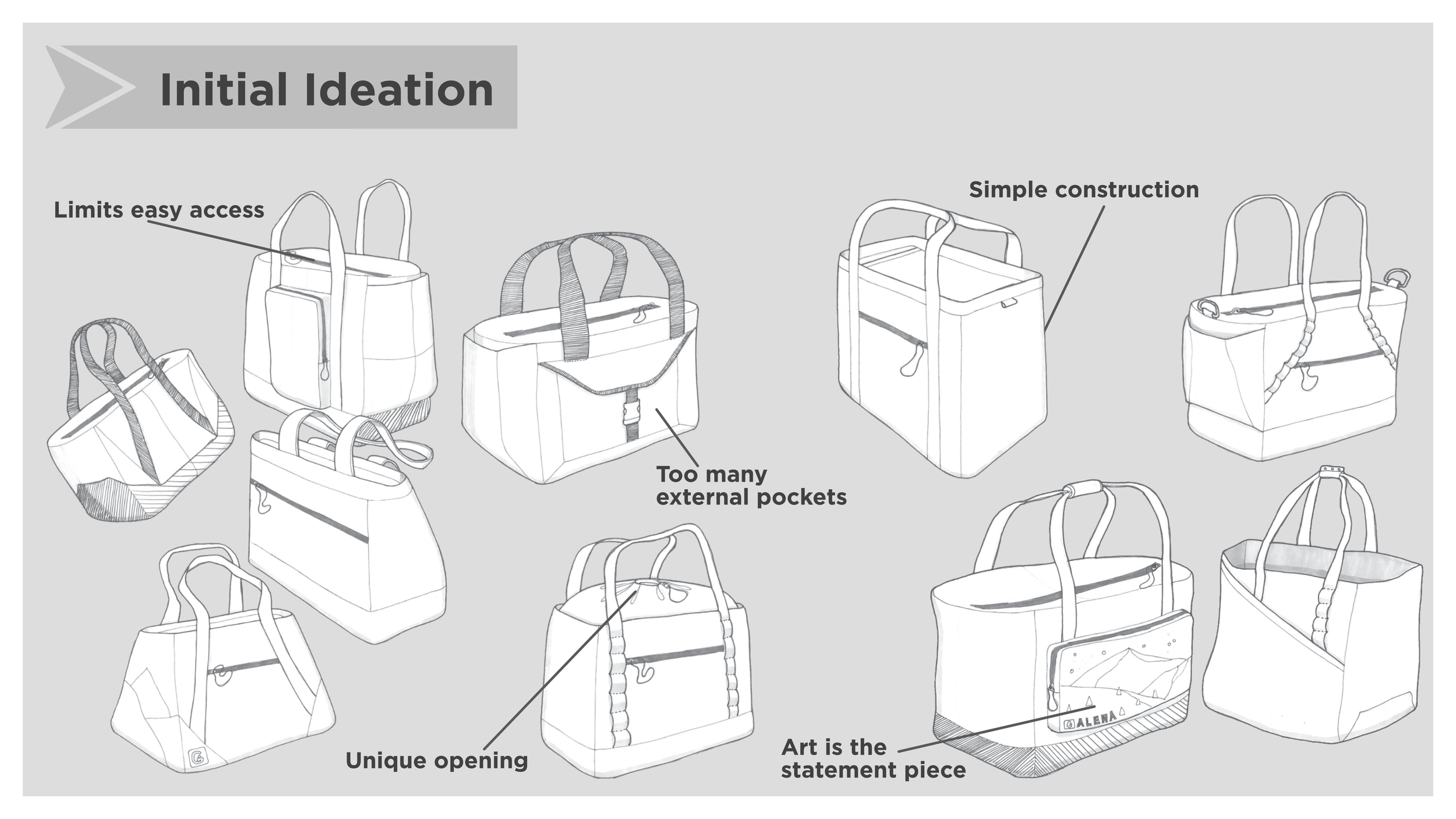 Initial Ideation

Limits easy access

Simple construction

Too many external pockets

Unique opening

Art is the statement piece

ALENA