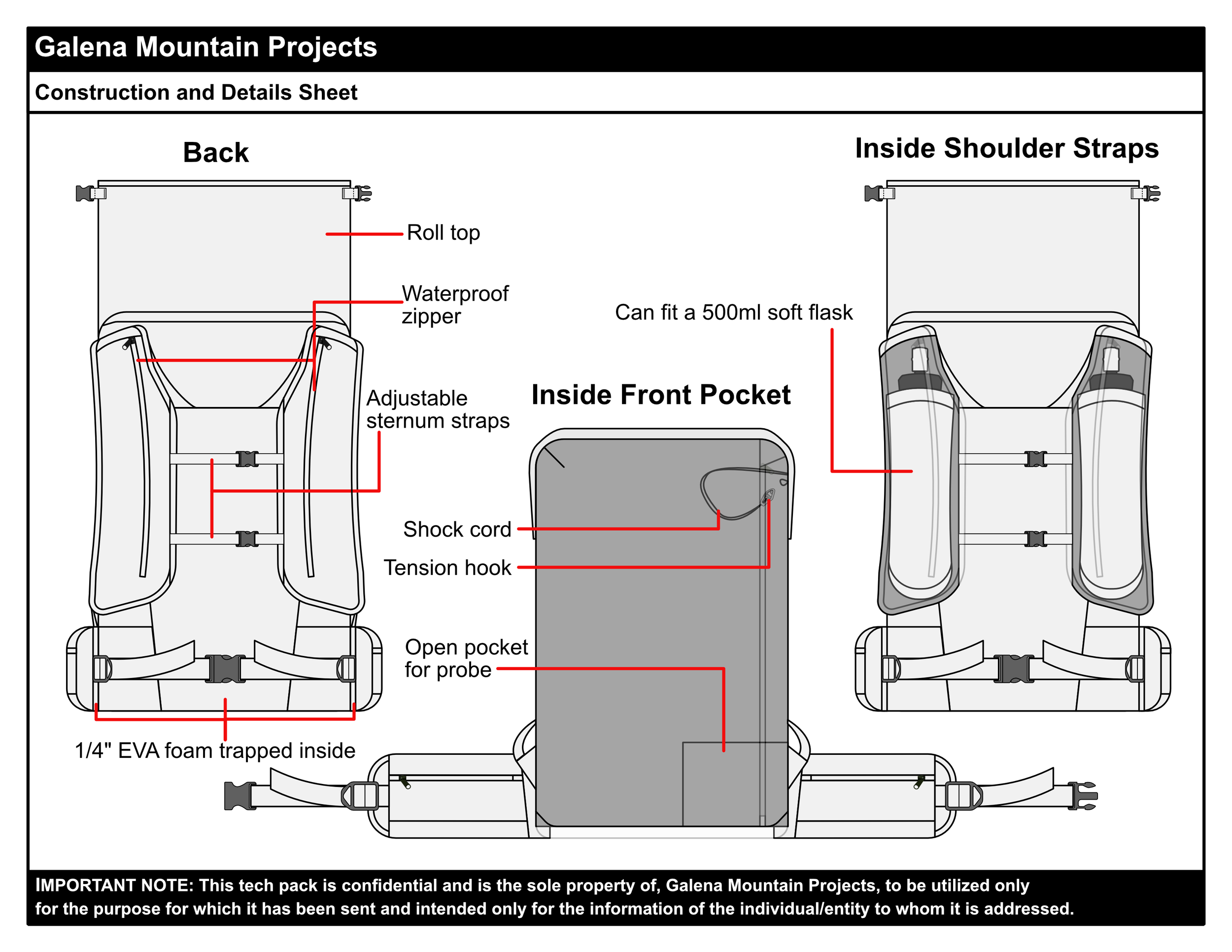 Galena Mountain Projects

Construction and Details Sheet

Back

Roll top

Waterproof zipper

Adjustable sternum straps

1/4" EVA foam trapped inside

Inside Front Pocket

Shock cord

Tension hook

Open pocket for probe

Inside Shoulder Straps

Can fit a 500ml soft flask

IMPORTANT NOTE: This tech pack is confidential and is the sole property of, Galena Mountain Projects, to be utilized only for the purpose for which it has been sent and intended only for the information of the individual/entity to whom it is addressed.