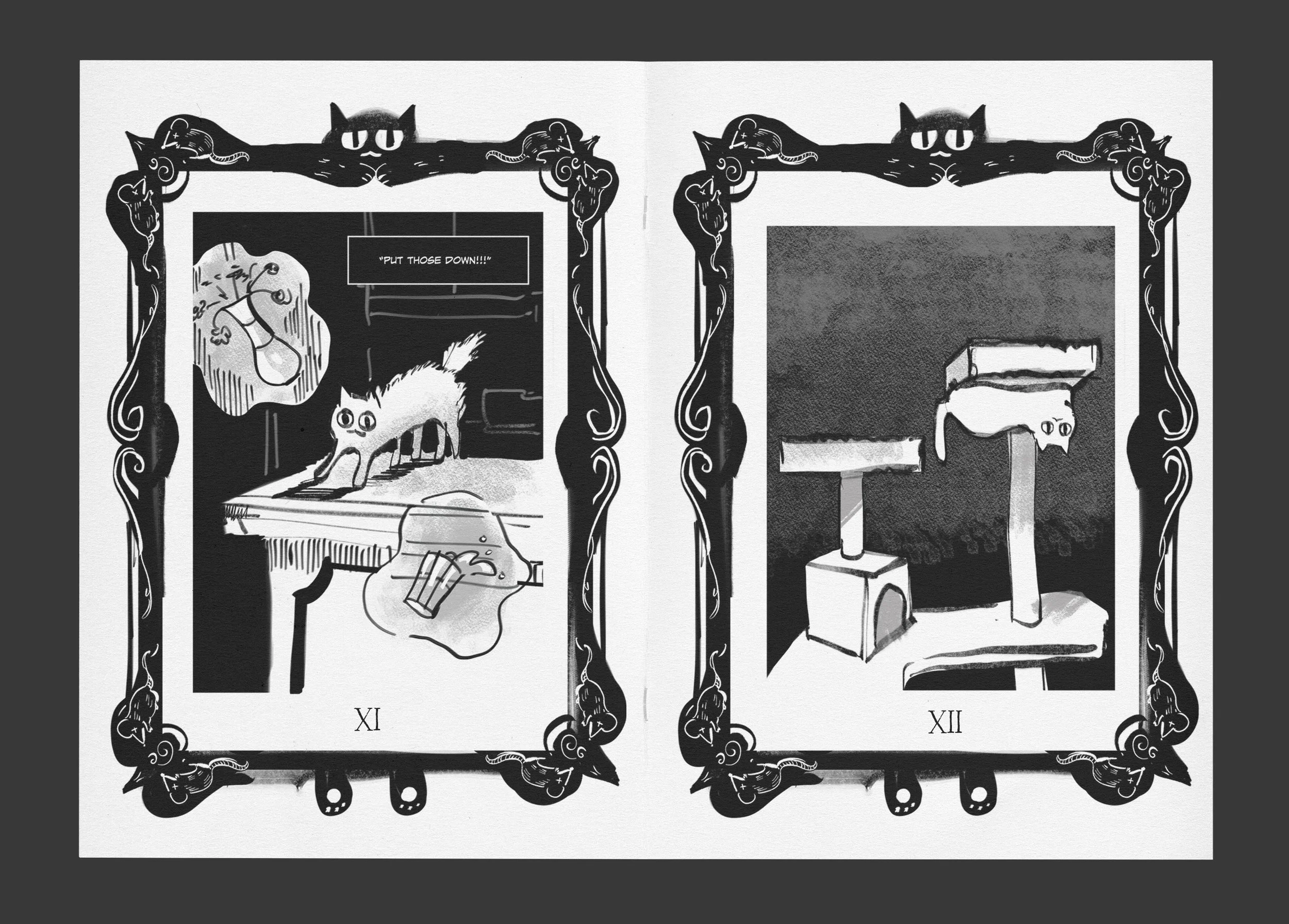 "PUT THOSE DOWN!!!"

XI

XII